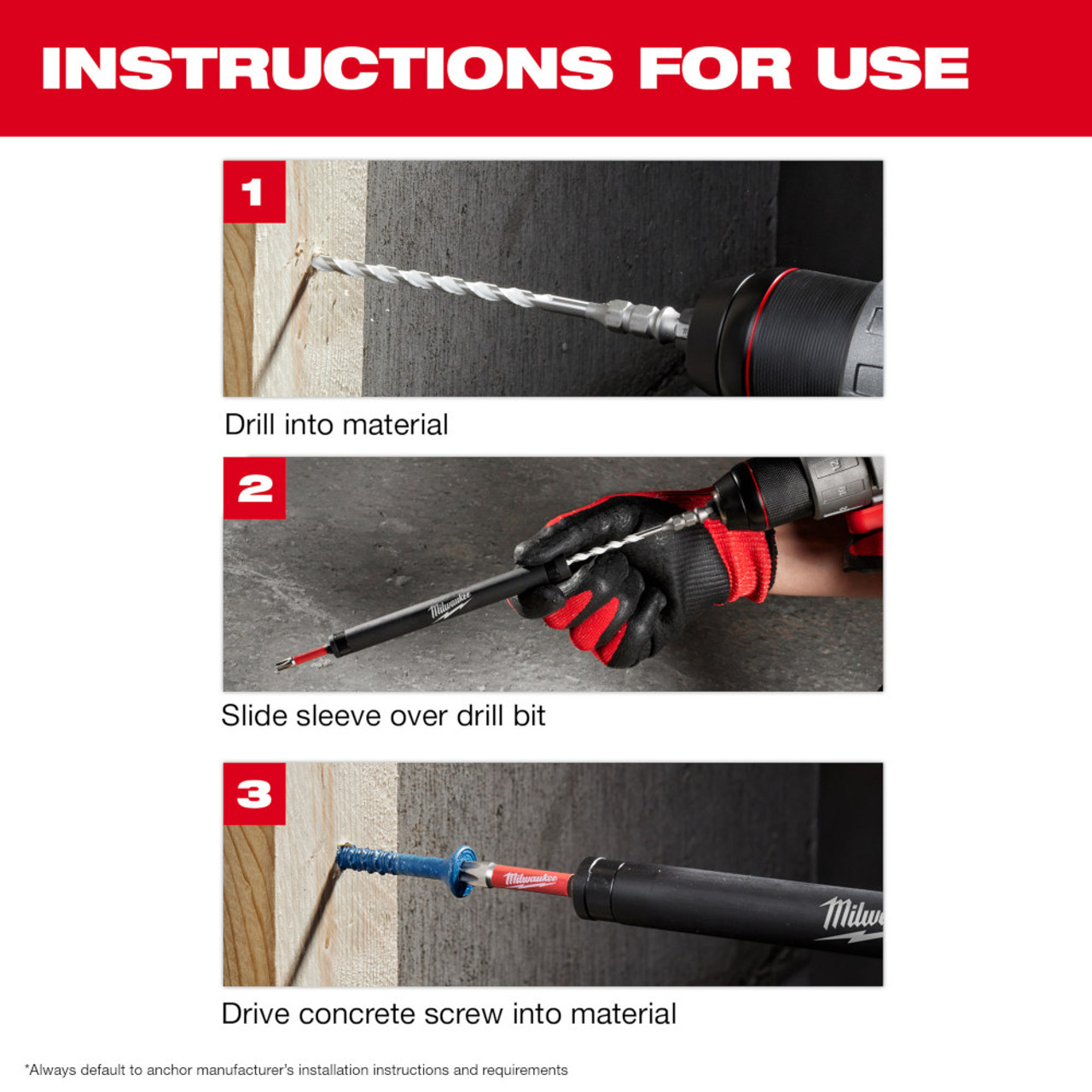 INSTRUCTIONS FOR USE

1

Drill into material

2

Milwaukee

Slide sleeve over drill bit

3

Milwaukee

Milw

Drive concrete screw into material

*Always default to anchor manufacturer's installation instructions and requirements