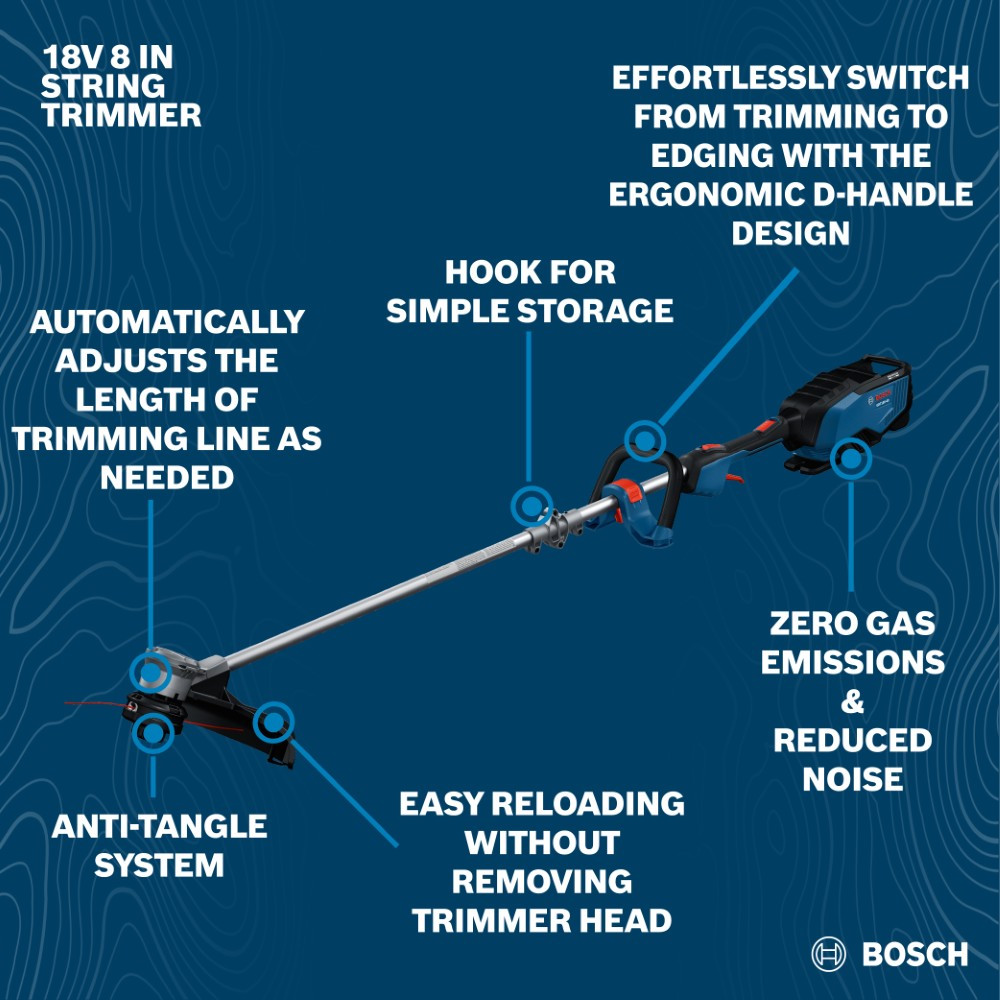 18V 8 IN STRING TRIMMER

EFFORTLESSLY SWITCH FROM TRIMMING TO EDGING WITH THE ERGONOMIC D-HANDLE DESIGN

HOOK FOR SIMPLE STORAGE

AUTOMATICALLY ADJUSTS THE LENGTH OF TRIMMING LINE AS NEEDED

ZERO GAS EMISSIONS & REDUCED NOISE

ANTI-TANGLE SYSTEM

EASY RELOADING WITHOUT REMOVING TRIMMER HEAD

BOSCH