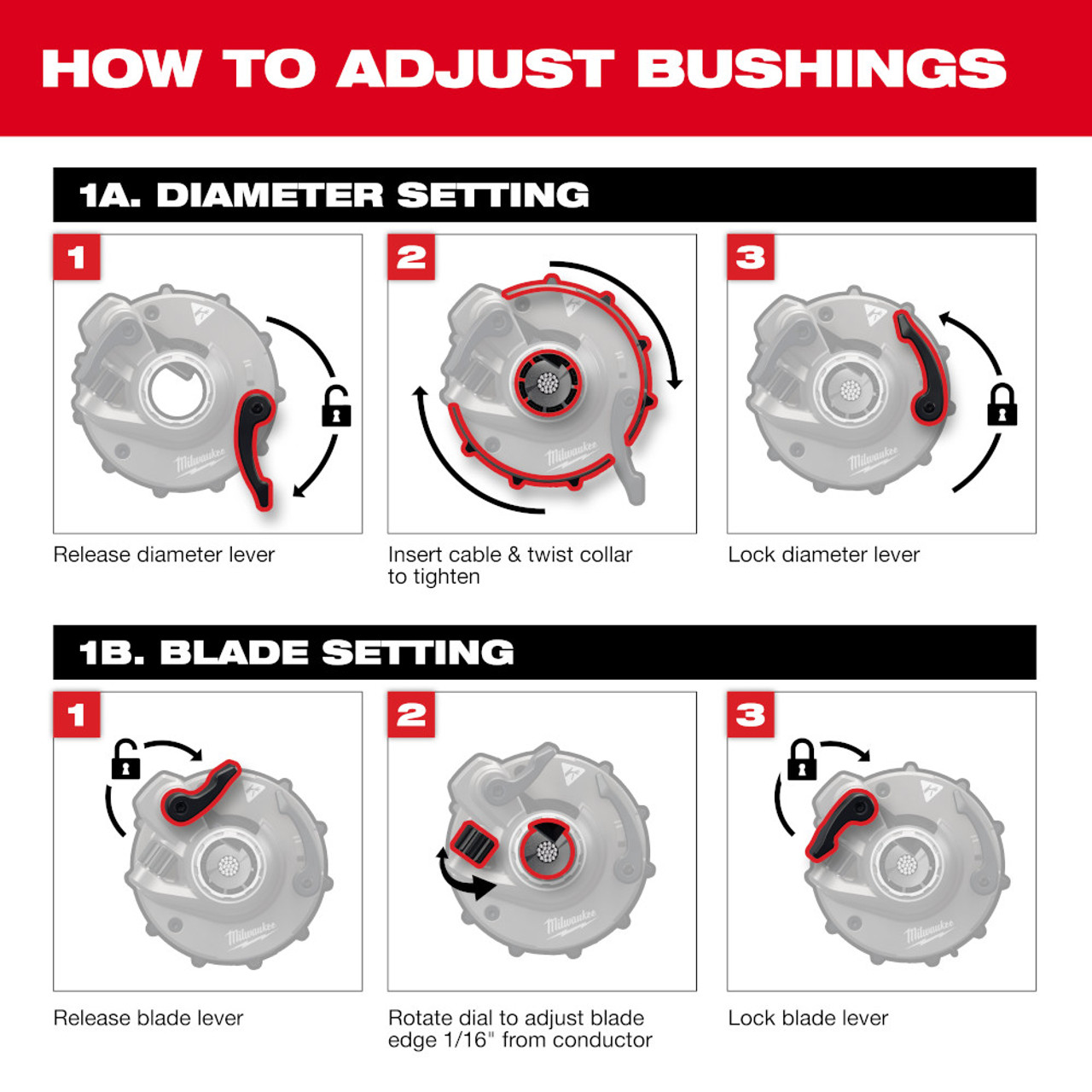 HOW TO ADJUST BUSHINGS

1A. DIAMETER SETTING

1

Milwaukee

Release diameter lever

2

Milwaukee

Insert cable & twist collar to tighten

3

Milwaukee

Lock diameter lever

1B. BLADE SETTING

1

Milwaukee

Release blade lever

2

Milwaukee

Rotate dial to adjust blade edge 1/16" from conductor

3

Milwaukee

Lock blade lever