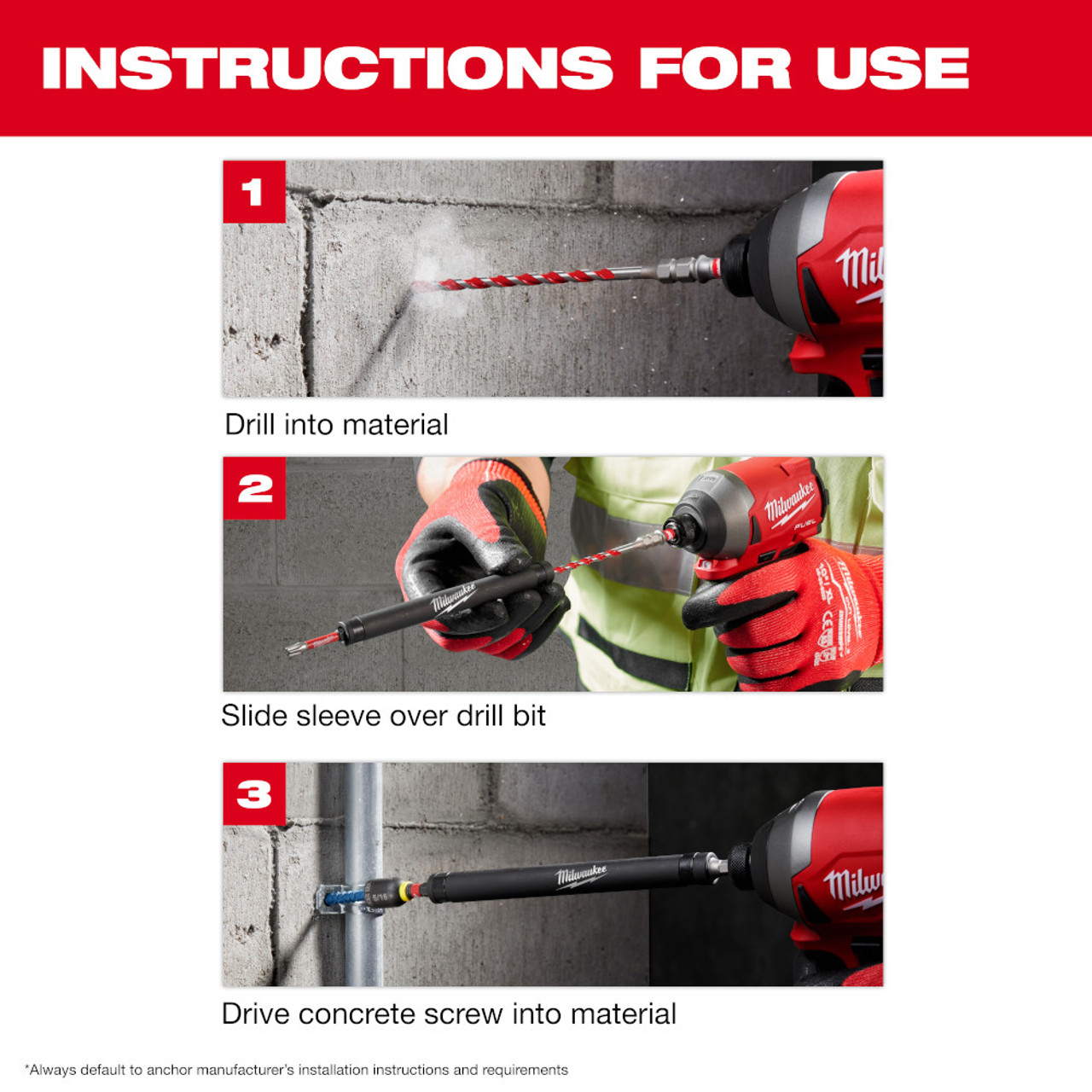 INSTRUCTIONS FOR USE

1

Mil

Drill into material

2

Milwaukee

Milwaukee FUEL

Slide sleeve over drill bit

3

Milwaukee

Milw

Drive concrete screw into material

*Always default to anchor manufacturer's installation instructions and requirements