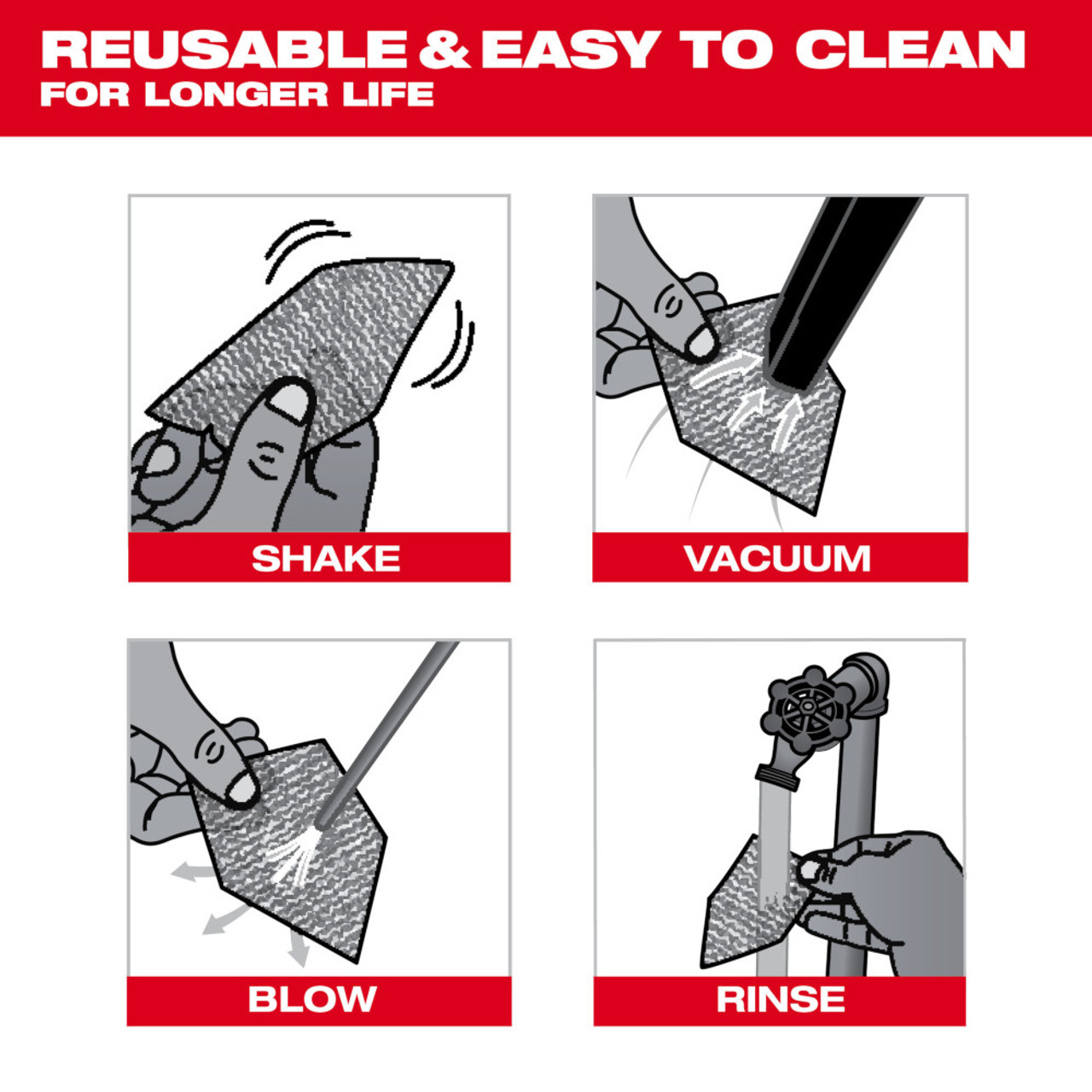 REUSABLE & EASY TO CLEAN
FOR LONGER LIFE

SHAKE

VACUUM

BLOW

RINSE