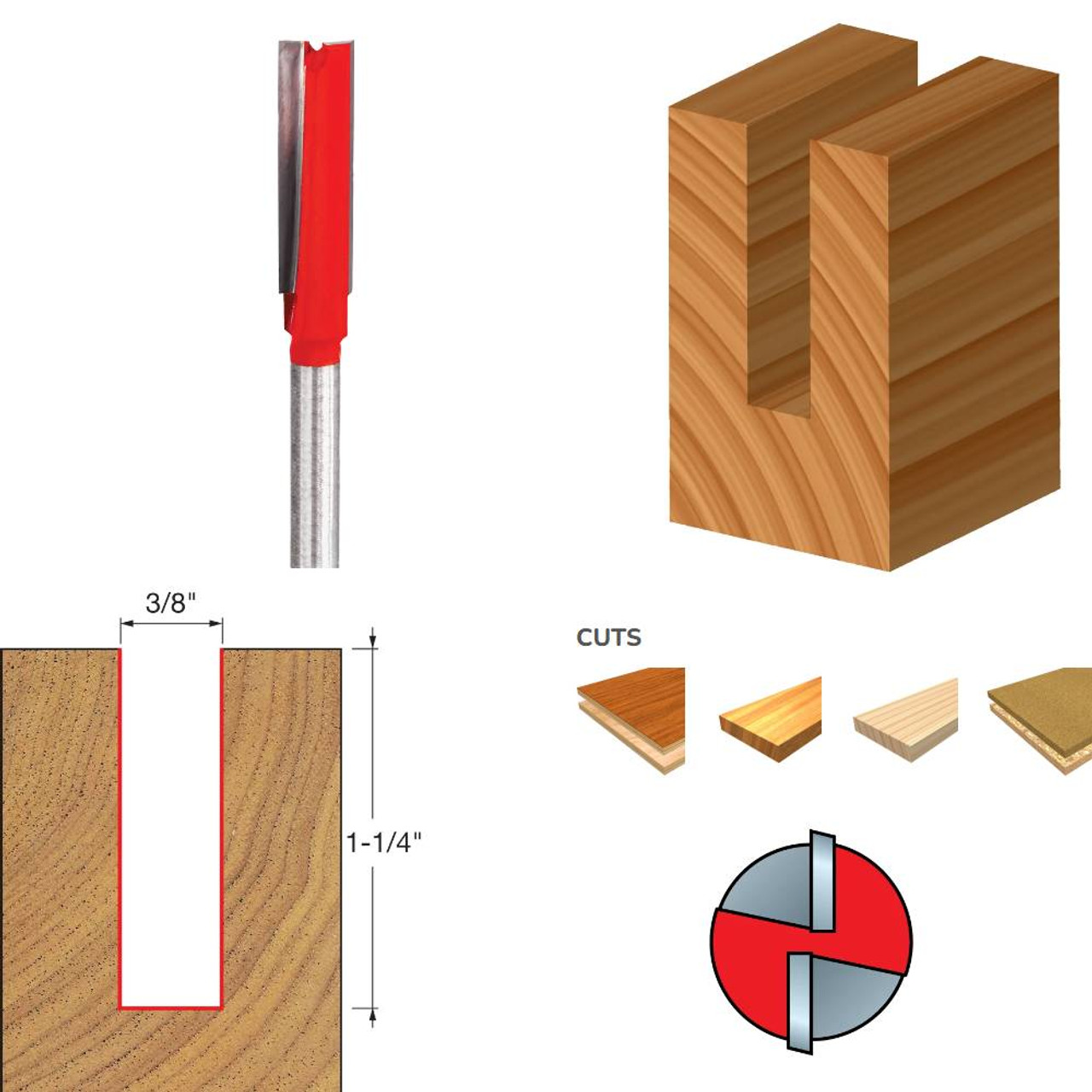 3/8"

1-1/4"

CUTS