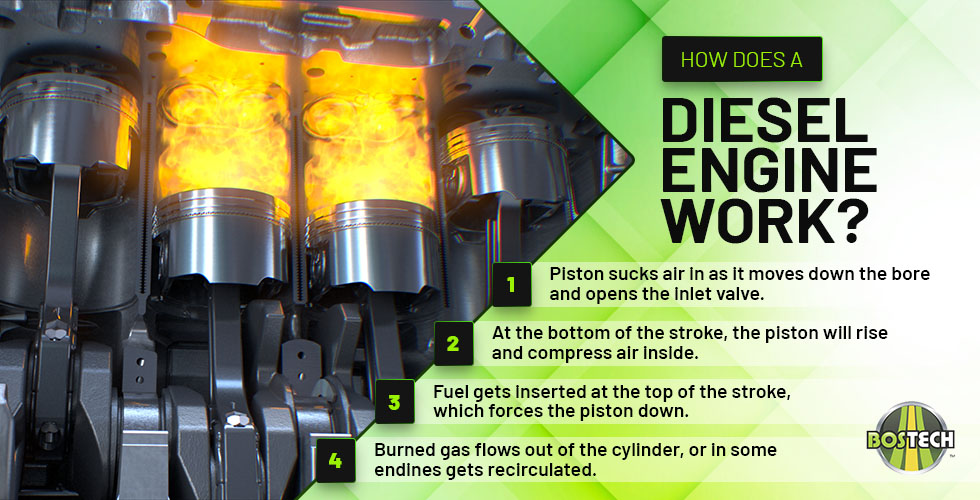 HOW DOES A

DIESEL ENGINE WORK?

1 Piston sucks air in as it moves down the bore and opens the inlet valve.

2 At the bottom of the stroke, the piston will rise and compress air inside.

3 Fuel gets inserted at the top of the stroke, which forces the piston down.

4 Burned gas flows out of the cylinder, or in some endines gets recirculated.

BOSTECH