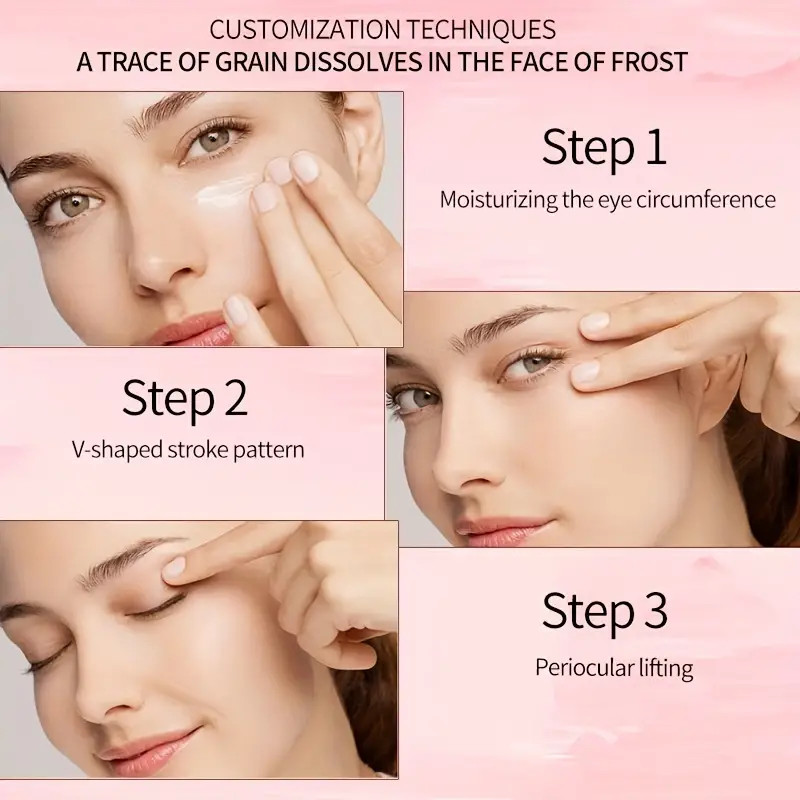 CUSTOMIZATION TECHNIQUES
A TRACE OF GRAIN DISSOLVES IN THE FACE OF FROST

Step 1
Moisturizing the eye circumference

Step 2
V-shaped stroke pattern

Step 3
Periocular lifting