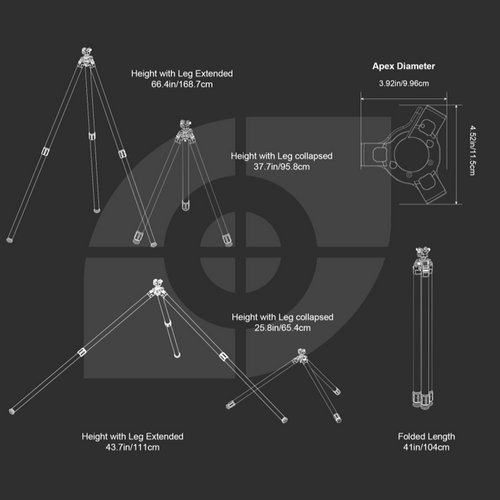 Height with Leg Extended
66.4in/168.7cm

Apex Diameter
3.92in/9.96cm

4.52in/11.5cm

Height with Leg collapsed
37.7in/95.8cm

Height with Leg collapsed
25.8in/65.4cm

Height with Leg Extended
43.7in/111cm

Folded Length
41in/104cm