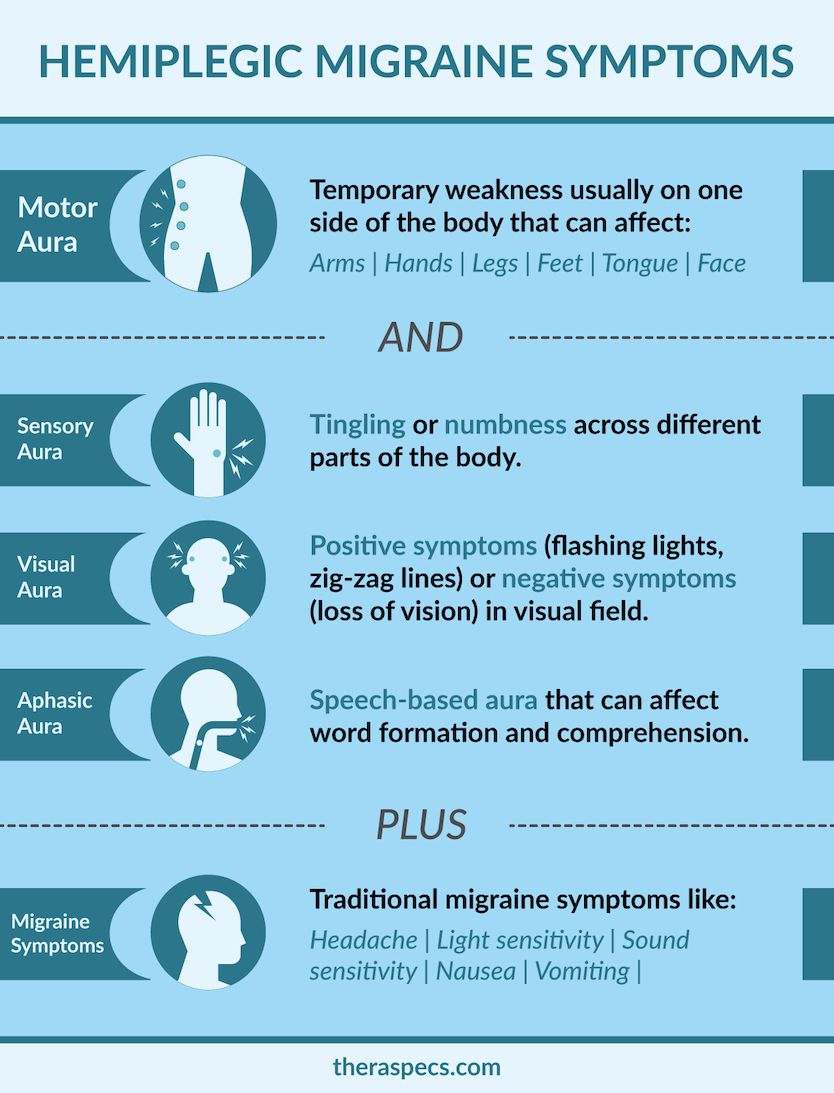 HEMIPLEGIC MIGRAINE SYMPTOMS

Motor Aura

Temporary weakness usually on one side of the body that can affect:

Arms | Hands | Legs | Feet | Tongue | Face

AND

Sensory Aura

Tingling or numbness across different parts of the body.

Visual Aura

Positive symptoms (flashing lights, zig-zag lines) or negative symptoms (loss of vision) in visual field.

Aphasic Aura

Speech-based aura that can affect word formation and comprehension.

PLUS

Migraine Symptoms

Traditional migraine symptoms like:

Headache | Light sensitivity | Sound sensitivity | Nausea | Vomiting |

theraspecs.com