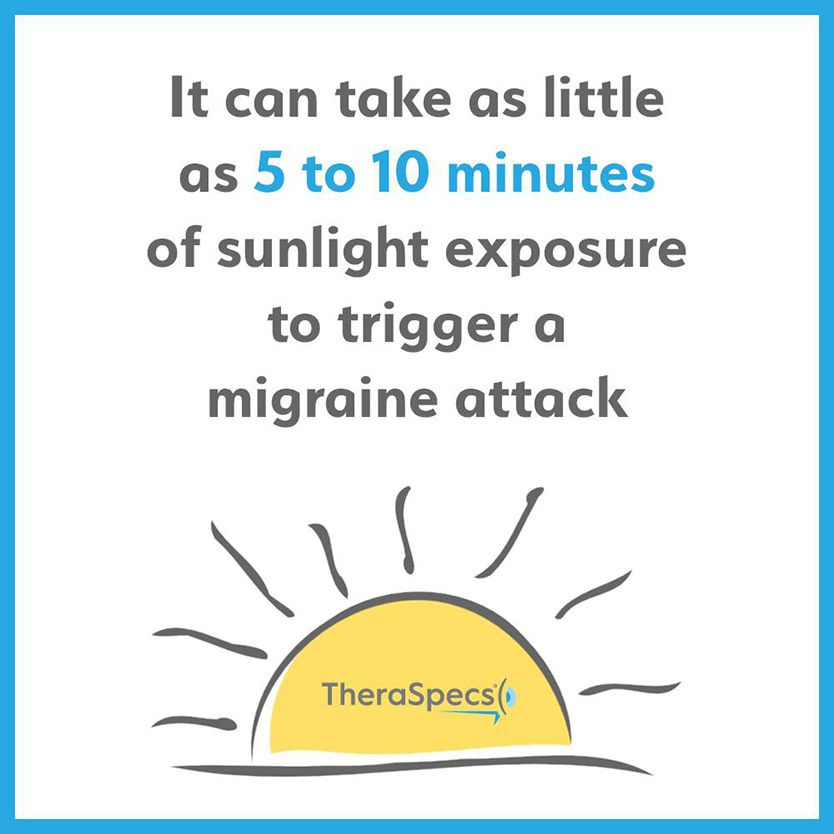 It can take as little as 5 to 10 minutes of sunlight exposure to trigger a migraine attack

TheraSpecs