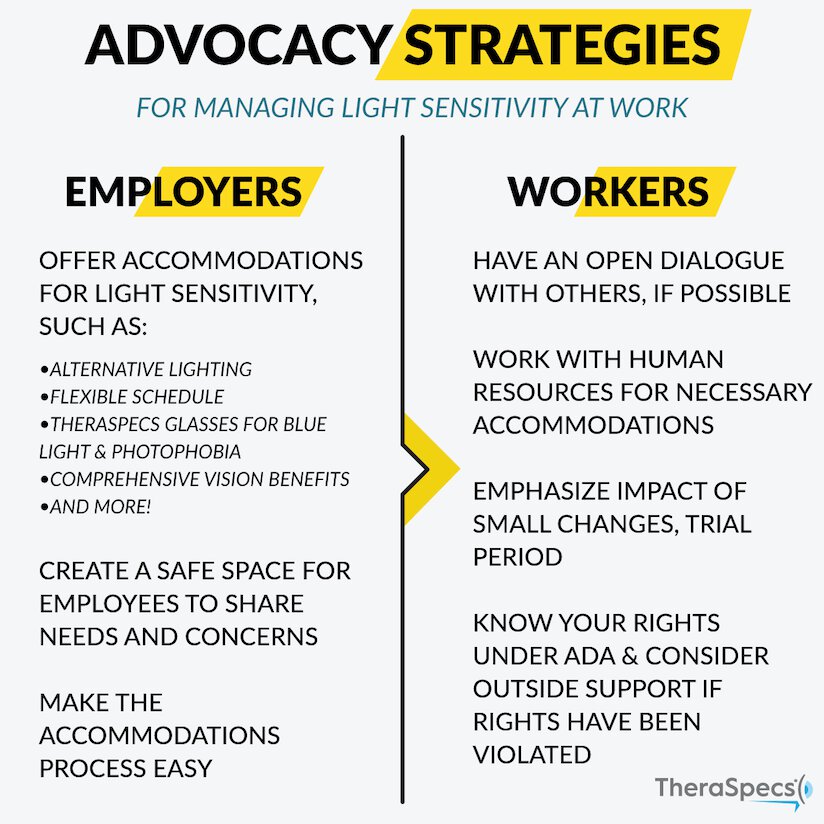 ADVOCACY STRATEGIES

FOR MANAGING LIGHT SENSITIVITY AT WORK

EMPLOYERS

OFFER ACCOMMODATIONS FOR LIGHT SENSITIVITY, SUCH AS:

•ALTERNATIVE LIGHTING
•FLEXIBLE SCHEDULE
•THERASPECS GLASSES FOR BLUE LIGHT & PHOTOPHOBIA
•COMPREHENSIVE VISION BENEFITS
•AND MORE!

CREATE A SAFE SPACE FOR EMPLOYEES TO SHARE NEEDS AND CONCERNS

MAKE THE ACCOMMODATIONS PROCESS EASY

WORKERS

HAVE AN OPEN DIALOGUE WITH OTHERS, IF POSSIBLE

WORK WITH HUMAN RESOURCES FOR NECESSARY ACCOMMODATIONS

EMPHASIZE IMPACT OF SMALL CHANGES, TRIAL PERIOD

KNOW YOUR RIGHTS UNDER ADA & CONSIDER OUTSIDE SUPPORT IF RIGHTS HAVE BEEN VIOLATED

TheraSpecs