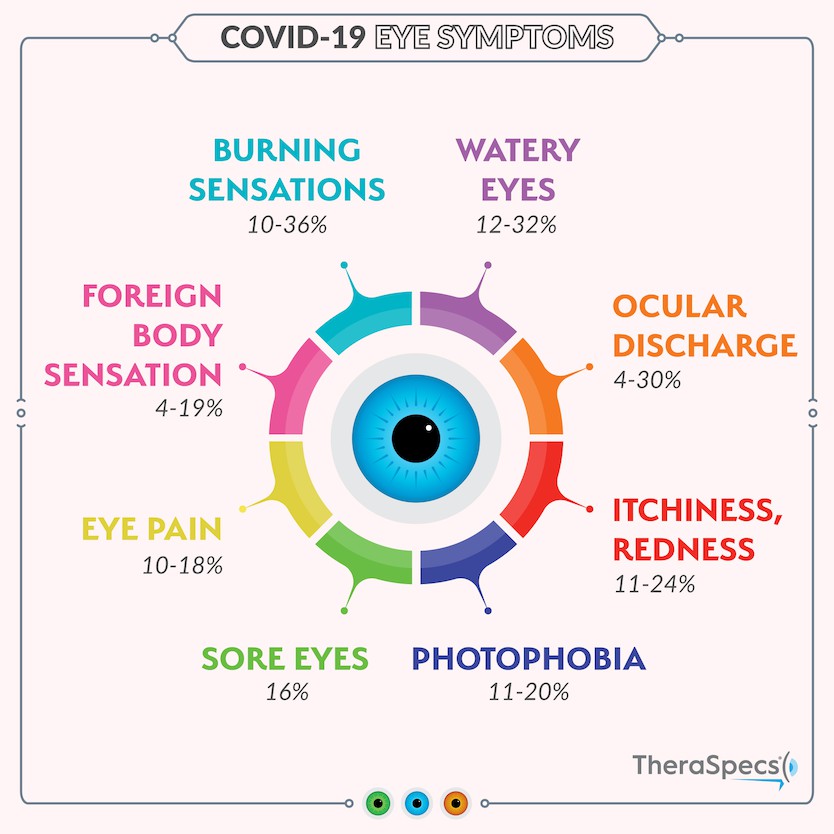 COVID-19 EYE SYMPTOMS

BURNING SENSATIONS
10-36%

WATERY EYES
12-32%

FOREIGN BODY SENSATION
4-19%

OCULAR DISCHARGE
4-30%

EYE PAIN
10-18%

ITCHINESS, REDNESS
11-24%

SORE EYES
16%

PHOTOPHOBIA
11-20%

TheraSpecs