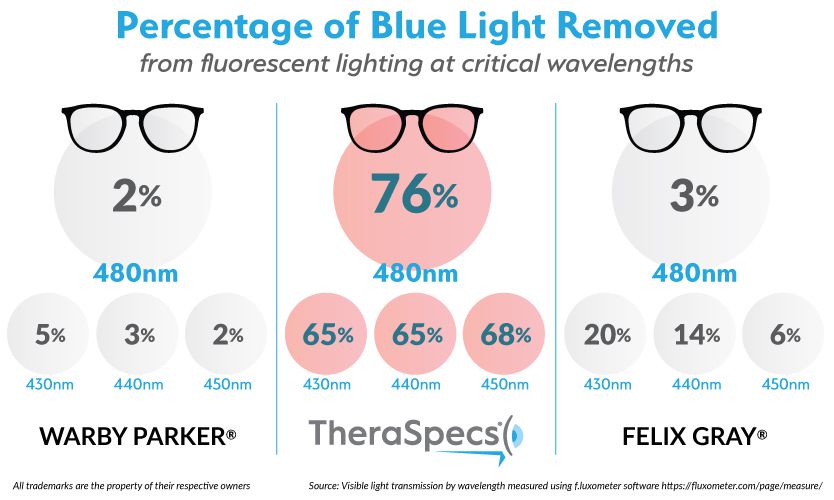 Percentage of Blue Light Removed
from fluorescent lighting at critical wavelengths

2%
480nm
5%
430nm
3%
440nm
2%
450nm
WARBY PARKER®

76%
480nm
65%
430nm
65%
440nm
68%
450nm
TheraSpecs

3%
480nm
20%
430nm
14%
440nm
6%
450nm
FELIX GRAY®

All trademarks are the property of their respective owners

Source: Visible light transmission by wavelength measured using f.luxometer software https://fluxometer.com/page/measure/