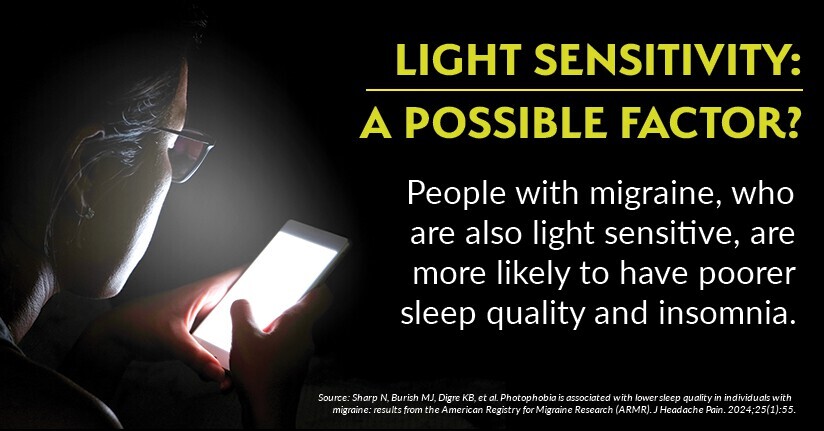 LIGHT SENSITIVITY:
A POSSIBLE FACTOR?

People with migraine, who are also light sensitive, are more likely to have poorer sleep quality and insomnia.

Source: Sharp N, Burish MJ, Digre KB, et al. Photophobia is associated with lower sleep quality in individuals with migraine: results from the American Registry for Migraine Research (ARMR). J Headache Pain. 2024;25(1):55.