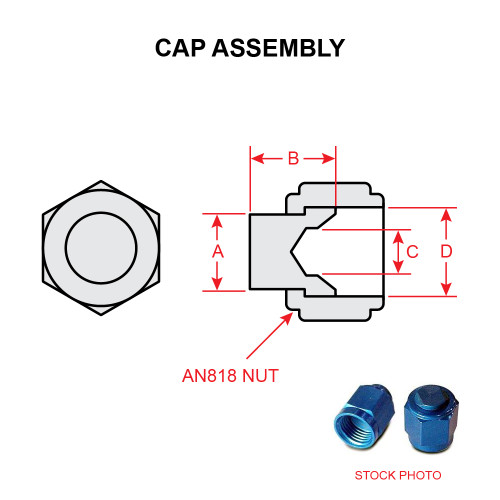 CAP ASSEMBLY

B

A

C

D

AN818 NUT

STOCK PHOTO