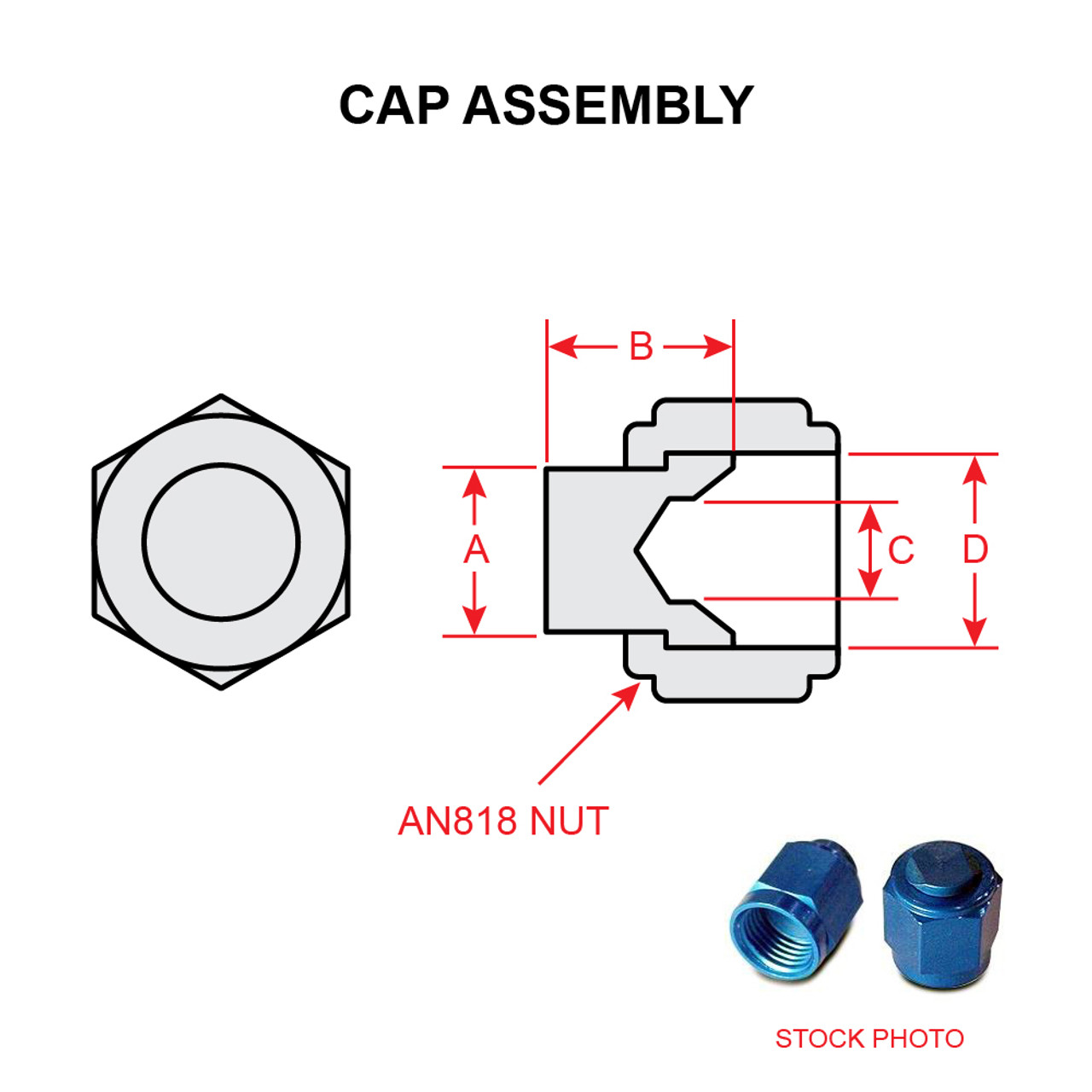 CAP ASSEMBLY

B

A

C

D

AN818 NUT

STOCK PHOTO