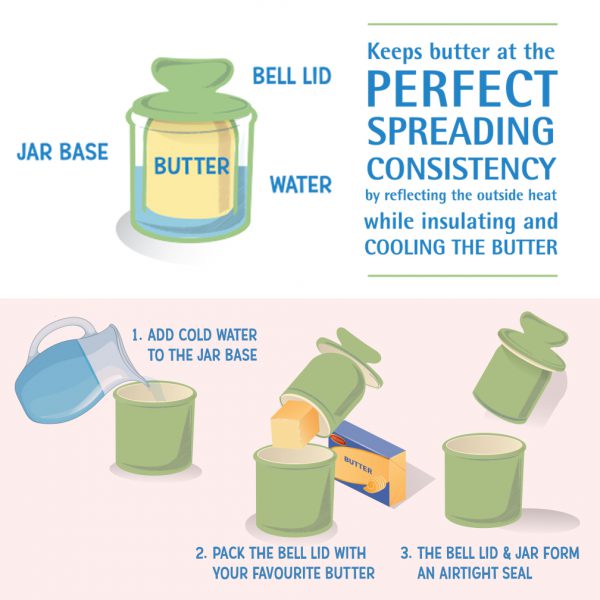 BELL LID

JAR BASE

BUTTER

WATER

Keeps butter at the PERFECT SPREADING CONSISTENCY by reflecting the outside heat while insulating and COOLING THE BUTTER

1. ADD COLD WATER TO THE JAR BASE

BUTTER

2. PACK THE BELL LID WITH YOUR FAVOURITE BUTTER

3. THE BELL LID & JAR FORM AN AIRTIGHT SEAL