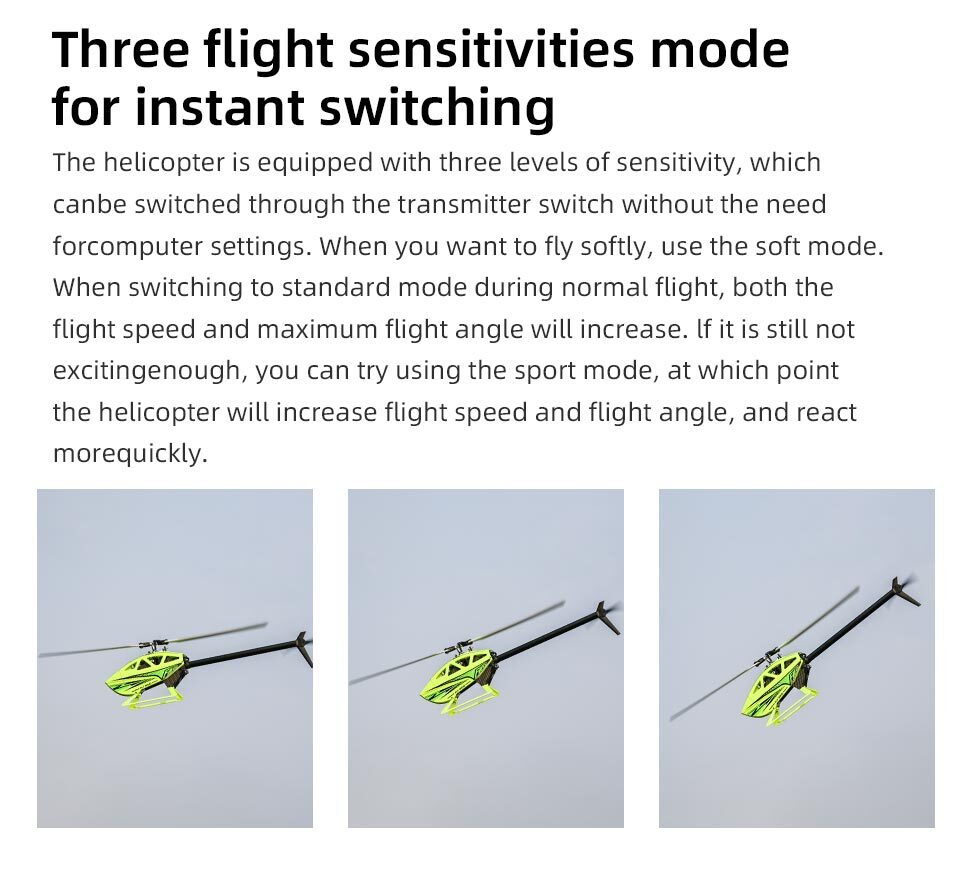 Three flight sensitivities mode for instant switching

The helicopter is equipped with three levels of sensitivity, which canbe switched through the transmitter switch without the need forcomputer settings. When you want to fly softly, use the soft mode. When switching to standard mode during normal flight, both the flight speed and maximum flight angle will increase. lf it is still not excitingenough, you can try using the sport mode, at which point the helicopter will increase flight speed and flight angle, and react morequickly.