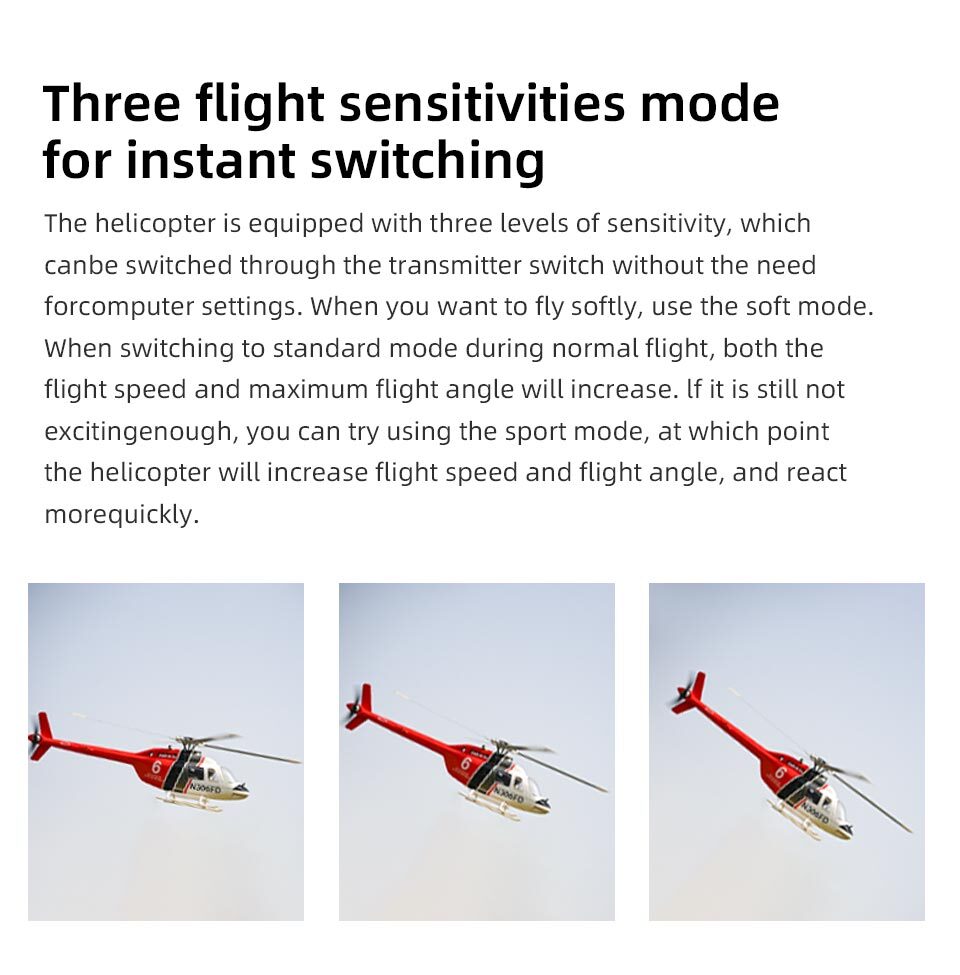 Three flight sensitivities mode for instant switching

The helicopter is equipped with three levels of sensitivity, which canbe switched through the transmitter switch without the need forcomputer settings. When you want to fly softly, use the soft mode. When switching to standard mode during normal flight, both the flight speed and maximum flight angle will increase. lf it is still not excitingenough, you can try using the sport mode, at which point the helicopter will increase flight speed and flight angle, and react morequickly.

6
N306FD

6
N306FD

6
N306FD