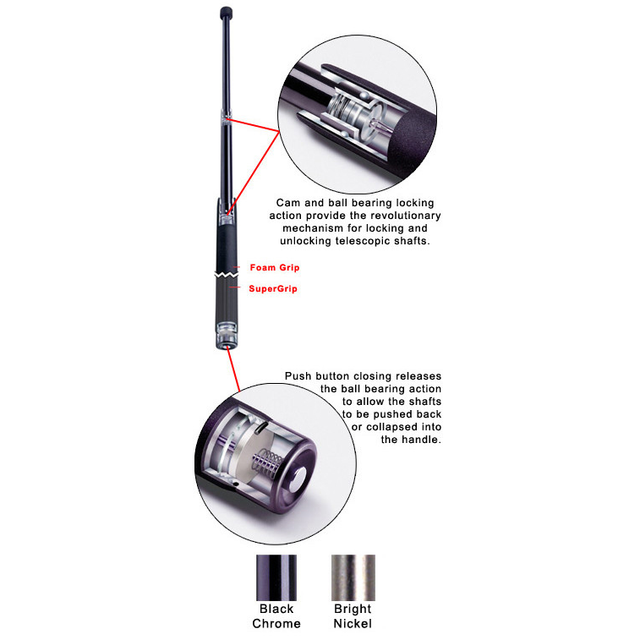 Cam and ball bearing locking action provide the revolutionary mechanism for locking and unlocking telescopic shafts.

Foam Grip

SuperGrip

Push button closing releases the ball bearing action to allow the shafts to be pushed back or collapsed into the handle.

Black Chrome

Bright Nickel