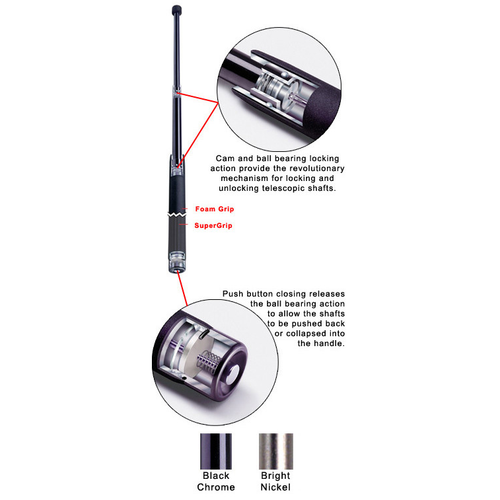 Cam and ball bearing locking action provide the revolutionary mechanism for locking and unlocking telescopic shafts.

Foam Grip

SuperGrip

Push button closing releases the ball bearing action to allow the shafts to be pushed back or collapsed into the handle.

Black Chrome

Bright Nickel