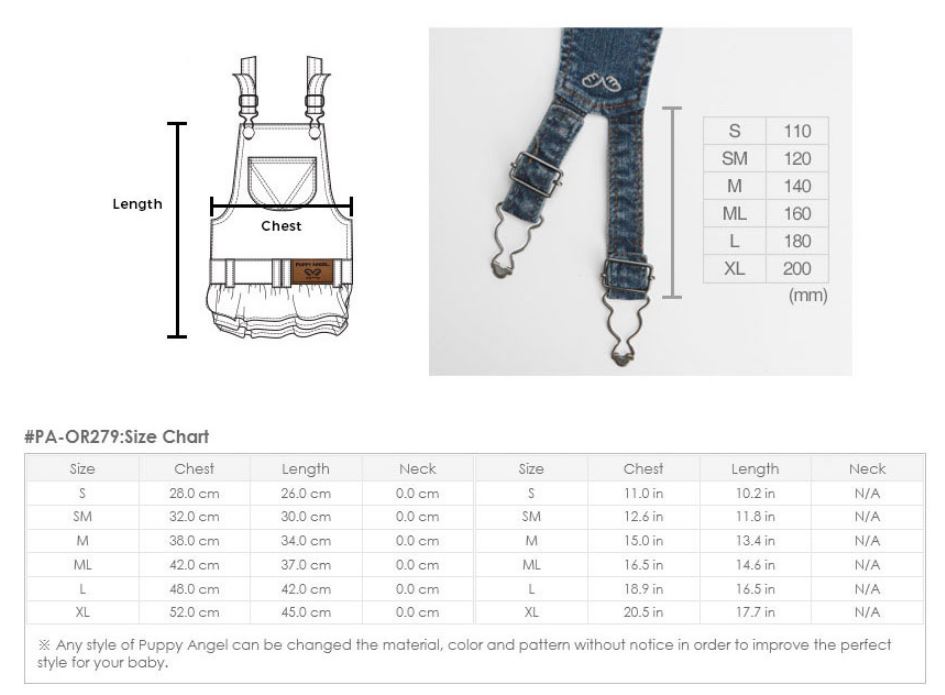 Length

Chest

Puppy Angel

| S | 110 |
|---|---|
| SM | 120 |
| M | 140 |
| ML | 160 |
| L | 180 |
| XL | 200 |

(mm)

#PA-OR279:Size Chart

| Size | Chest | Length | Neck | Size | Chest | Length | Neck |
|---|---|---|---|---|---|---|---|
| S | 28.0 cm | 26.0 cm | 0.0 cm | S | 11.0 in | 10.2 in | N/A |
| SM | 32.0 cm | 30.0 cm | 0.0 cm | SM | 12.6 in | 11.8 in | N/A |
| M | 38.0 cm | 34.0 cm | 0.0 cm | M | 15.0 in | 13.4 in | N/A |
| ML | 42.0 cm | 37.0 cm | 0.0 cm | ML | 16.5 in | 14.6 in | N/A |
| L | 48.0 cm | 42.0 cm | 0.0 cm | L | 18.9 in | 16.5 in | N/A |
| XL | 52.0 cm | 45.0 cm | 0.0 cm | XL | 20.5 in | 17.7 in | N/A |

※ Any style of Puppy Angel can be changed the material, color and pattern without notice in order to improve the perfect style for your baby.