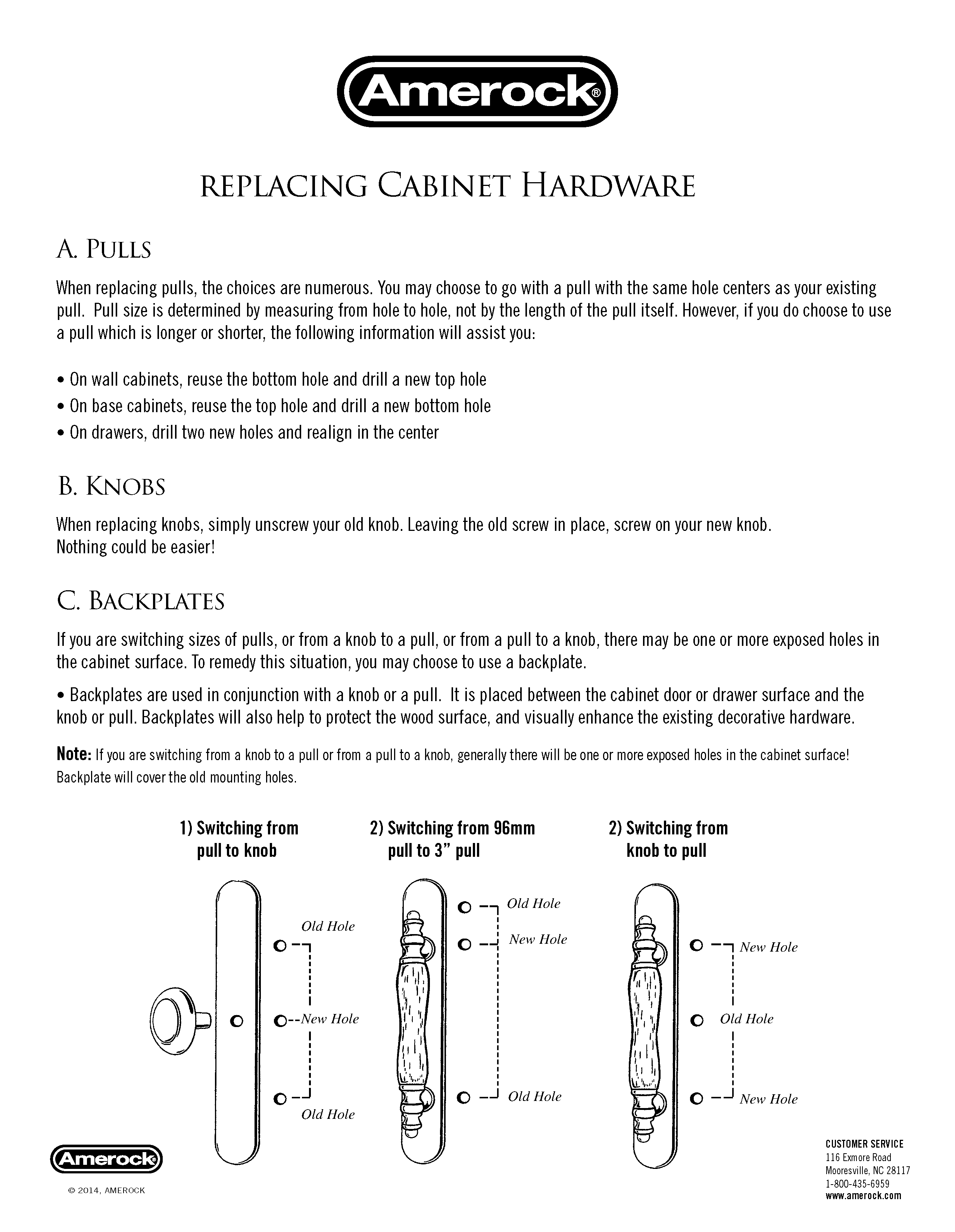 Amerock®

REPLACING CABINET HARDWARE

A. PULLS

When replacing pulls, the choices are numerous. You may choose to go with a pull with the same hole centers as your existing pull. Pull size is determined by measuring from hole to hole, not by the length of the pull itself. However, if you do choose to use a pull which is longer or shorter, the following information will assist you:

• On wall cabinets, reuse the bottom hole and drill a new top hole
• On base cabinets, reuse the top hole and drill a new bottom hole
• On drawers, drill two new holes and realign in the center

B. KNOBS

When replacing knobs, simply unscrew your old knob. Leaving the old screw in place, screw on your new knob. Nothing could be easier!

C. BACKPLATES

If you are switching sizes of pulls, or from a knob to a pull, or from a pull to a knob, there may be one or more exposed holes in the cabinet surface. To remedy this situation, you may choose to use a backplate.

• Backplates are used in conjunction with a knob or a pull. It is placed between the cabinet door or drawer surface and the knob or pull. Backplates will also help to protect the wood surface, and visually enhance the existing decorative hardware.

Note: If you are switching from a knob to a pull or from a pull to a knob, generally there will be one or more exposed holes in the cabinet surface! Backplate will cover the old mounting holes.

1) Switching from pull to knob

Old Hole
New Hole
Old Hole

2) Switching from 96mm pull to 3" pull

Old Hole
New Hole
Old Hole

2) Switching from knob to pull

New Hole
Old Hole
New Hole

Amerock®
© 2014, AMEROCK

CUSTOMER SERVICE
116 Exmore Road
Mooresville, NC 28117
1-800-435-6959
www.amerock.com