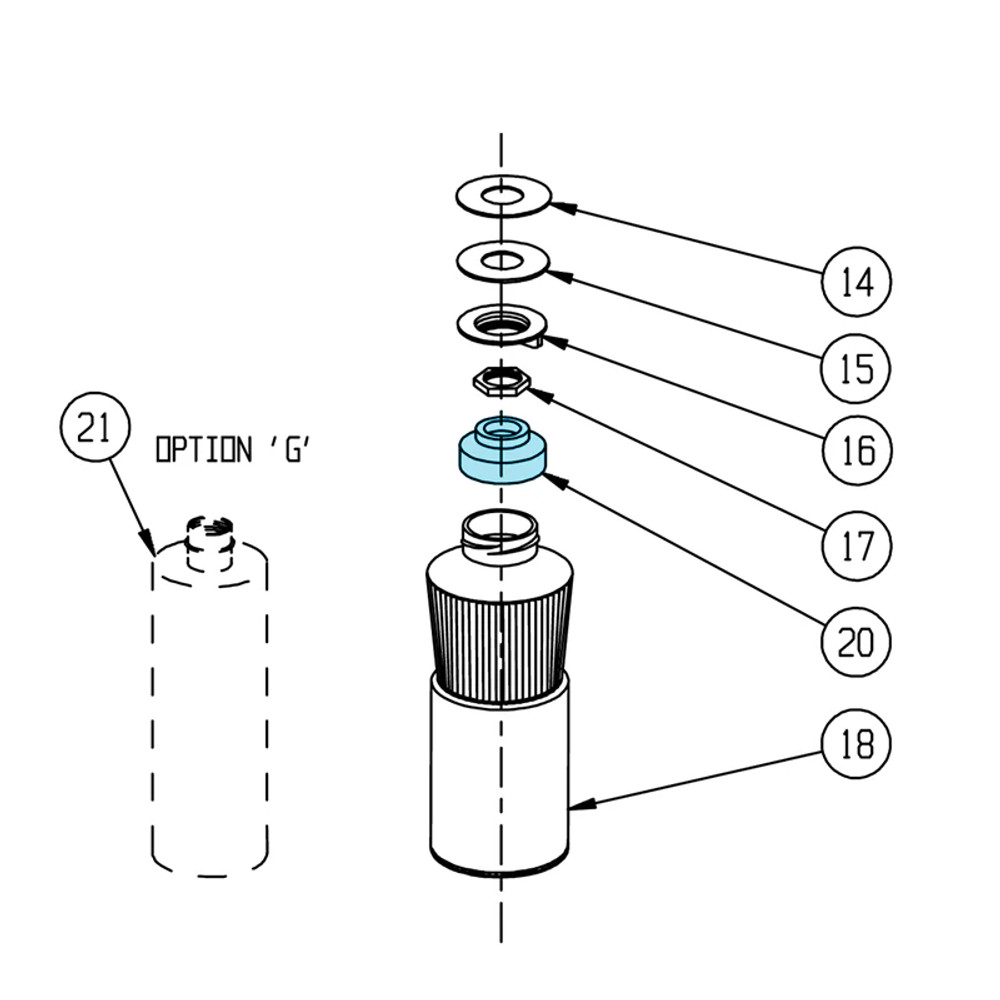 21

OPTION 'G'

14

15

16

17

20

18