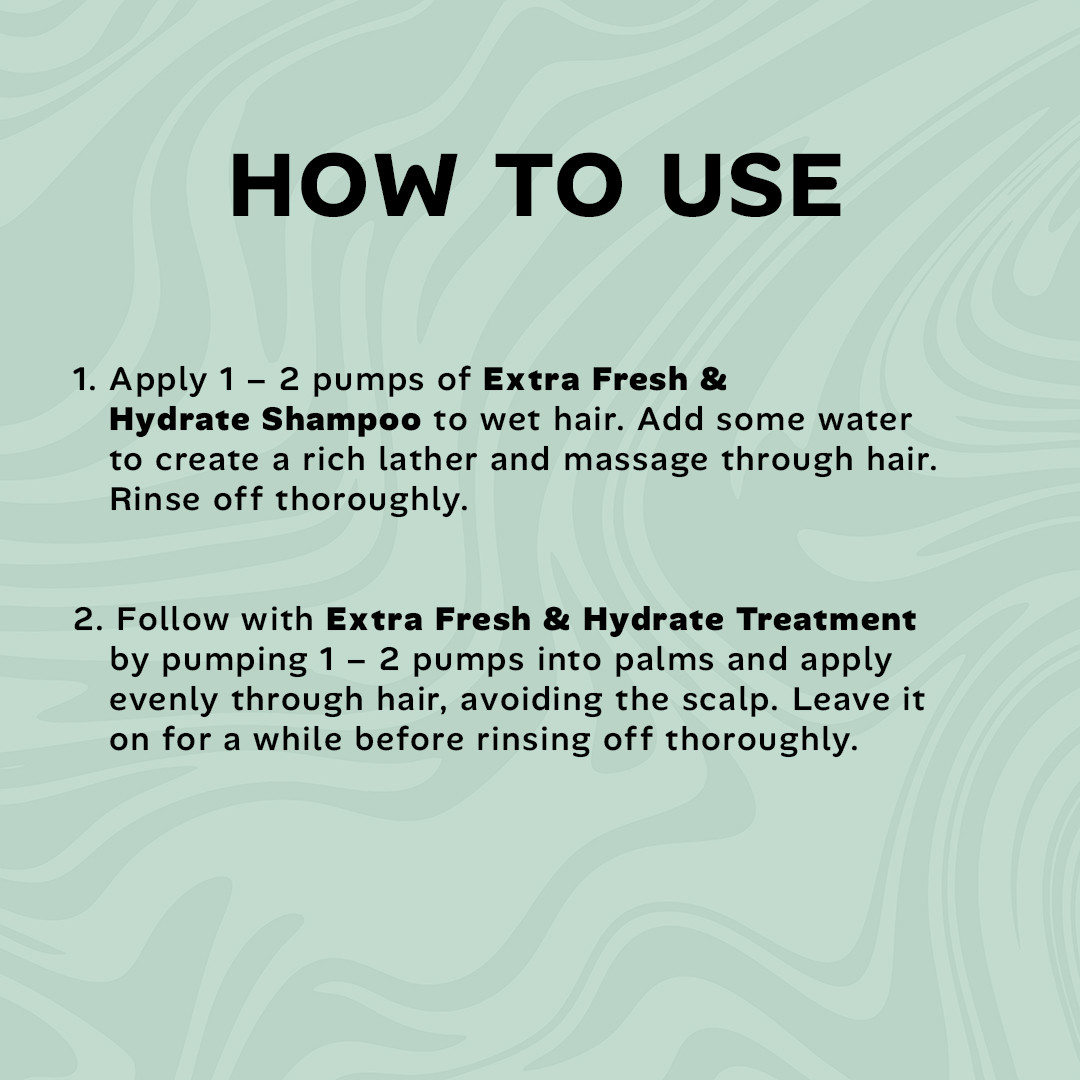 HOW TO USE

1. Apply 1 – 2 pumps of Extra Fresh & Hydrate Shampoo to wet hair. Add some water to create a rich lather and massage through hair. Rinse off thoroughly.

2. Follow with Extra Fresh & Hydrate Treatment by pumping 1 – 2 pumps into palms and apply evenly through hair, avoiding the scalp. Leave it on for a while before rinsing off thoroughly.