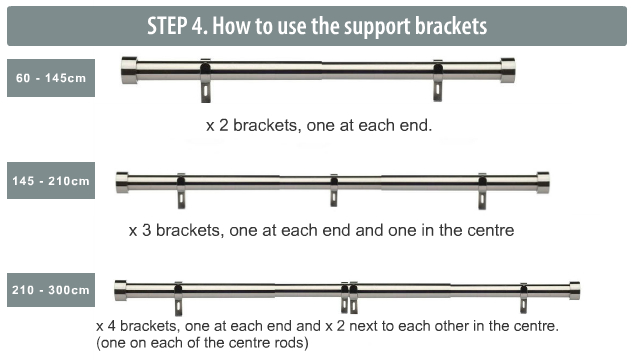 STEP 4. How to use the support brackets

60 - 145cm

x 2 brackets, one at each end.

145 - 210cm

x 3 brackets, one at each end and one in the centre

210 - 300cm

x 4 brackets, one at each end and x 2 next to each other in the centre.
(one on each of the centre rods)