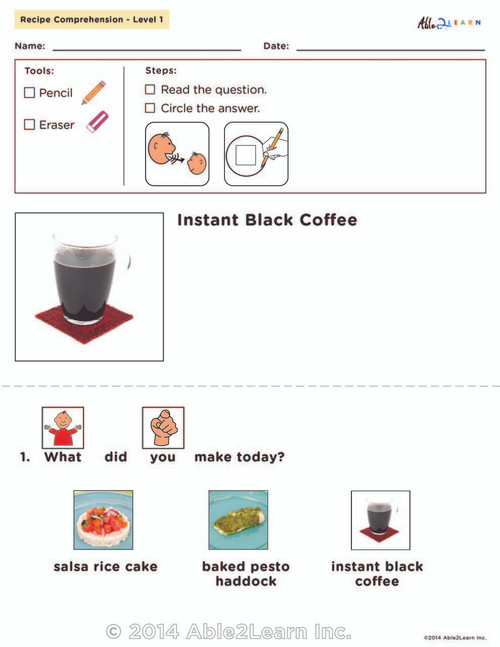 Recipe Comprehension - Level 1

Able2LEARN

Name: Date:

Tools:
☐ Pencil
☐ Eraser

Steps:
☐ Read the question.
☐ Circle the answer.

Instant Black Coffee

1. What did you make today?

salsa rice cake

baked pesto haddock

instant black coffee

© 2014 Able2Learn Inc.

©2014 Able2Learn Inc.