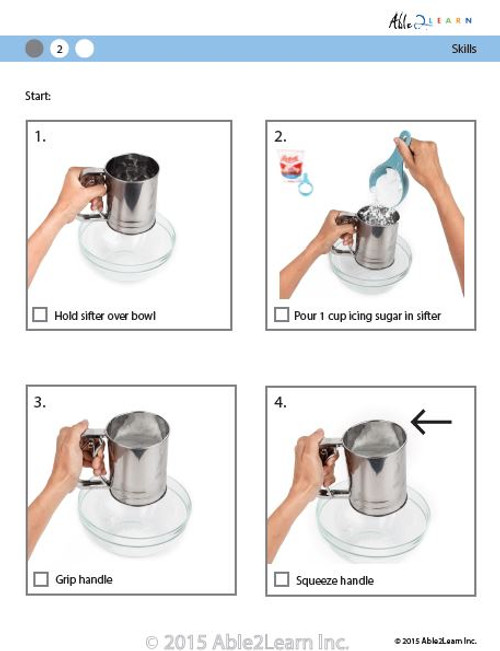 Able2LEARN

2

Skills

Start:

1.

☐ Hold sifter over bowl

2.

☐ Pour 1 cup icing sugar in sifter

3.

☐ Grip handle

4.

☐ Squeeze handle

© 2015 Able2Learn Inc.

© 2015 Able2Learn Inc.