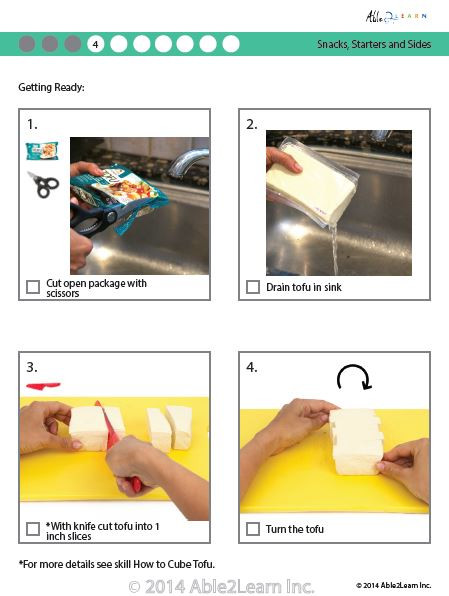 Able2LEARN

4

Snacks, Starters and Sides

Getting Ready:

1.

Cut open package with scissors

2.

Drain tofu in sink

3.

*With knife cut tofu into 1 inch slices

4.

Turn the tofu

*For more details see skill How to Cube Tofu.

© 2014 Able2Learn Inc.

© 2014 Able2Learn Inc.