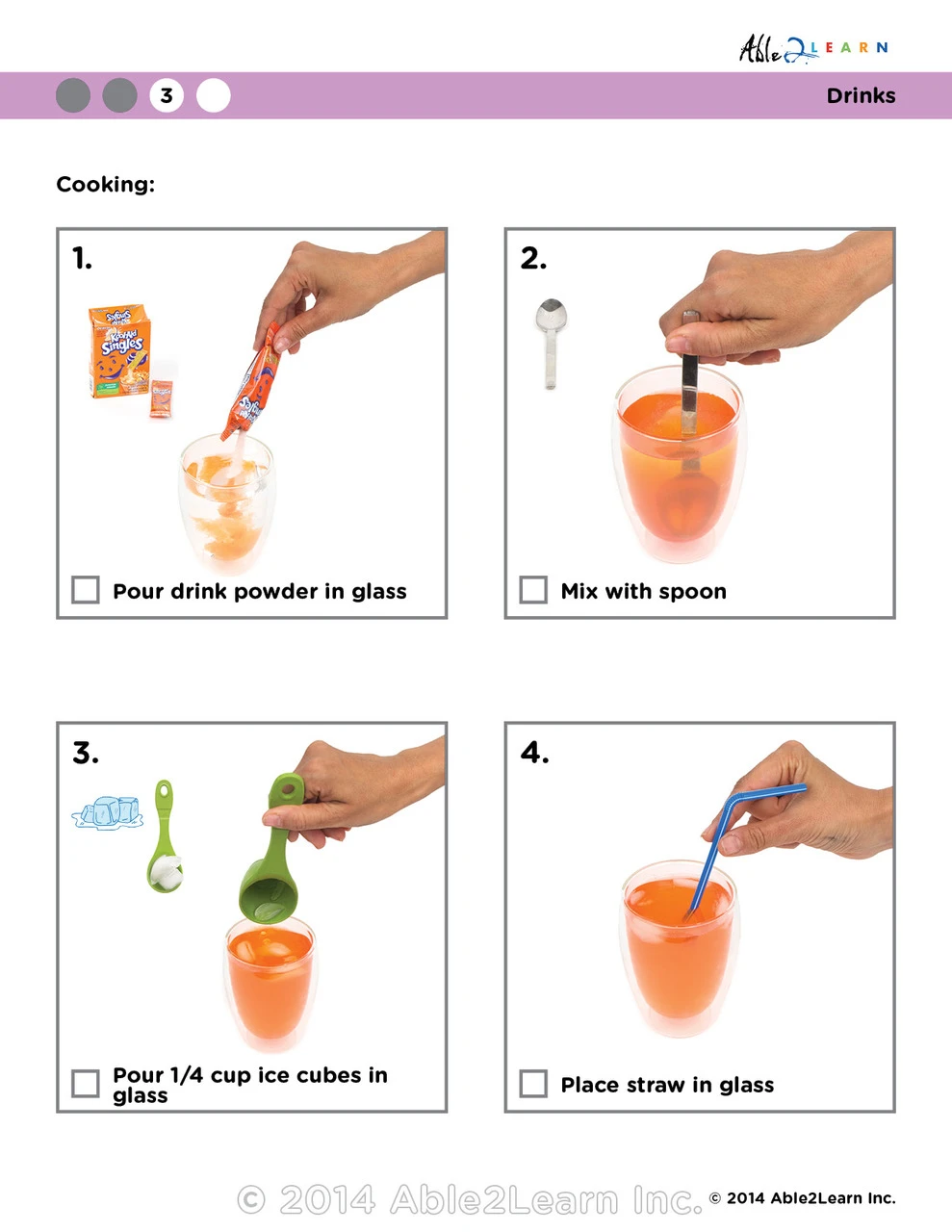 Able2LEARN

3

Drinks

Cooking:

1.

Kool-Aid Singles

Pour drink powder in glass

2.

Mix with spoon

3.

Pour 1/4 cup ice cubes in glass

4.

Place straw in glass

© 2014 Able2Learn Inc.

© 2014 Able2Learn Inc.