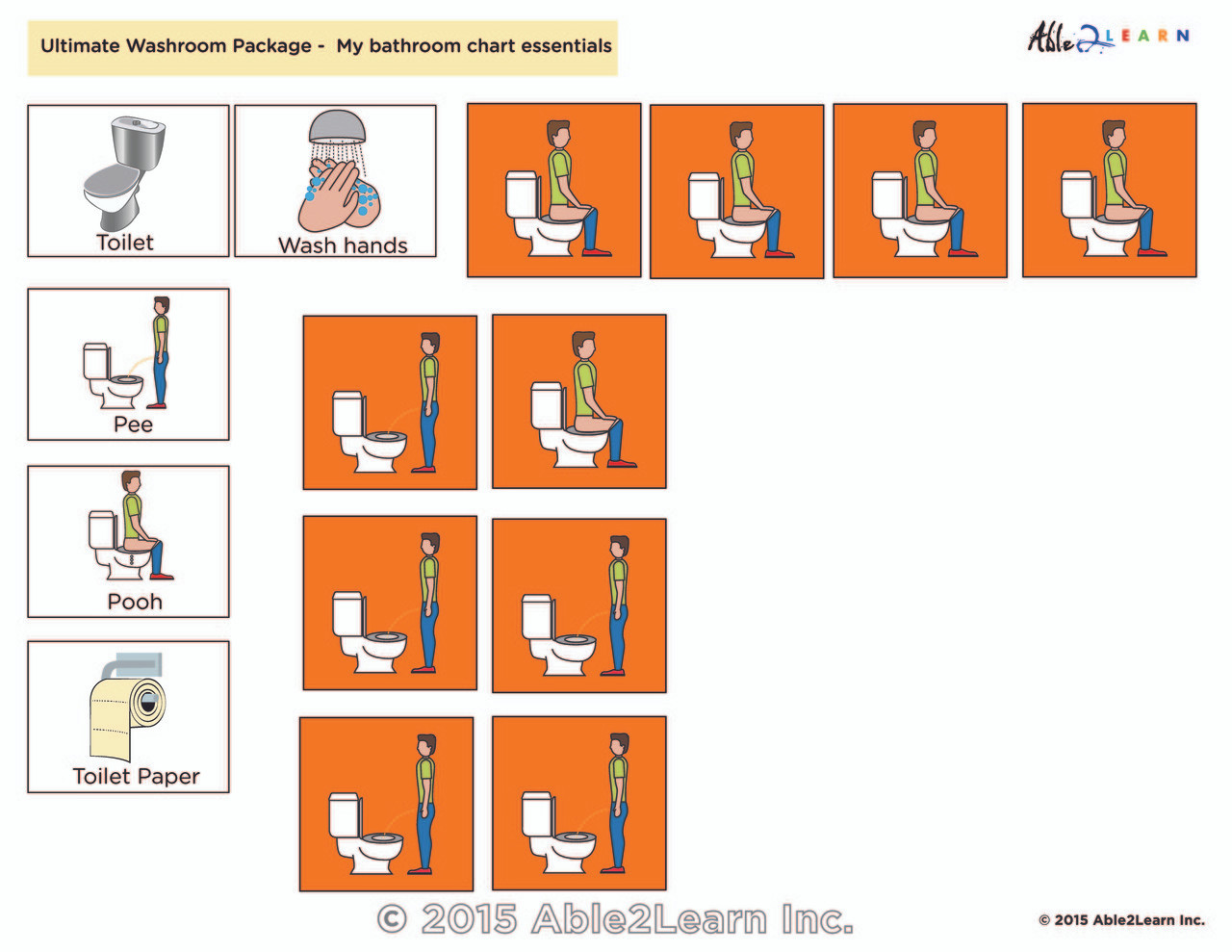 Ultimate Washroom Package - My bathroom chart essentials

Able2LEARN

Toilet

Wash hands

Pee

Pooh

Toilet Paper

© 2015 Able2Learn Inc.

© 2015 Able2Learn Inc.