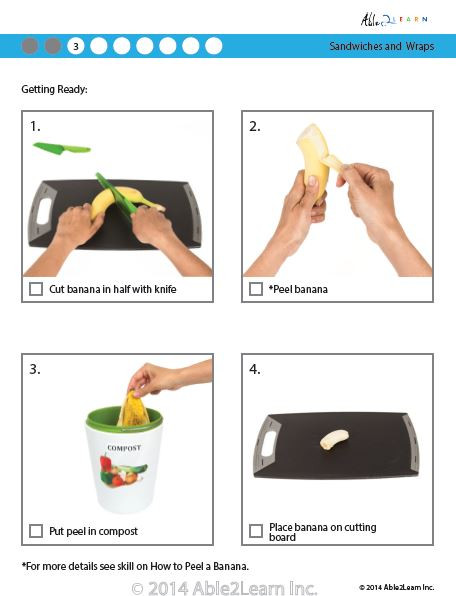 Able2LEARN

3

Sandwiches and Wraps

Getting Ready:

1.

Cut banana in half with knife

2.

*Peel banana

3.

COMPOST

Put peel in compost

4.

Place banana on cutting board

*For more details see skill on How to Peel a Banana.

© 2014 Able2Learn Inc.

© 2014 Able2Learn Inc.