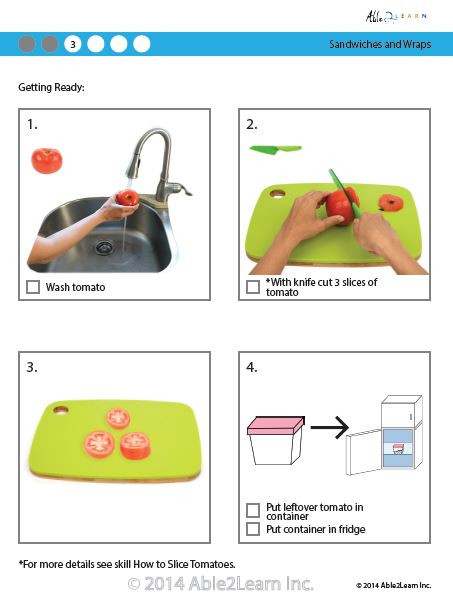 Able2LEARN

3

Sandwiches and Wraps

Getting Ready:

1.

Wash tomato

2.

*With knife cut 3 slices of tomato

3.

4.

Put leftover tomato in container

Put container in fridge

*For more details see skill How to Slice Tomatoes.

© 2014 Able2Learn Inc.

© 2014 Able2Learn Inc.