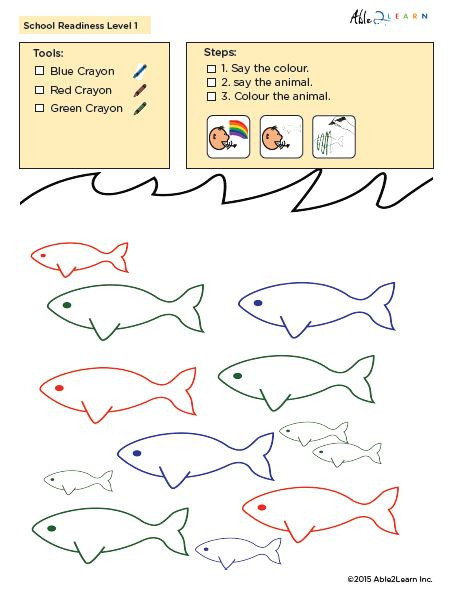 School Readiness Level 1

Able2LEARN

Tools:
☐ Blue Crayon
☐ Red Crayon
☐ Green Crayon

Steps:
☐ 1. Say the colour.
☐ 2. say the animal.
☐ 3. Colour the animal.

©2015 Able2Learn Inc.