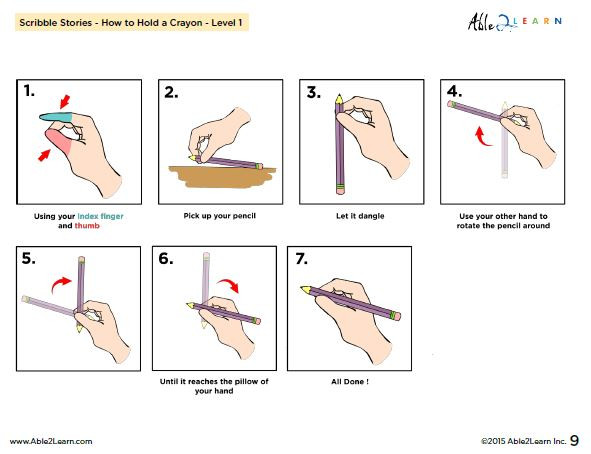 Scribble Stories - How to Hold a Crayon - Level 1

Able2LEARN

1.

Using your index finger and thumb

2.

Pick up your pencil

3.

Let it dangle

4.

Use your other hand to rotate the pencil around

5.

6.

Until it reaches the pillow of your hand

7.

All Done !

www.Able2Learn.com

©2015 Able2Learn Inc. 9