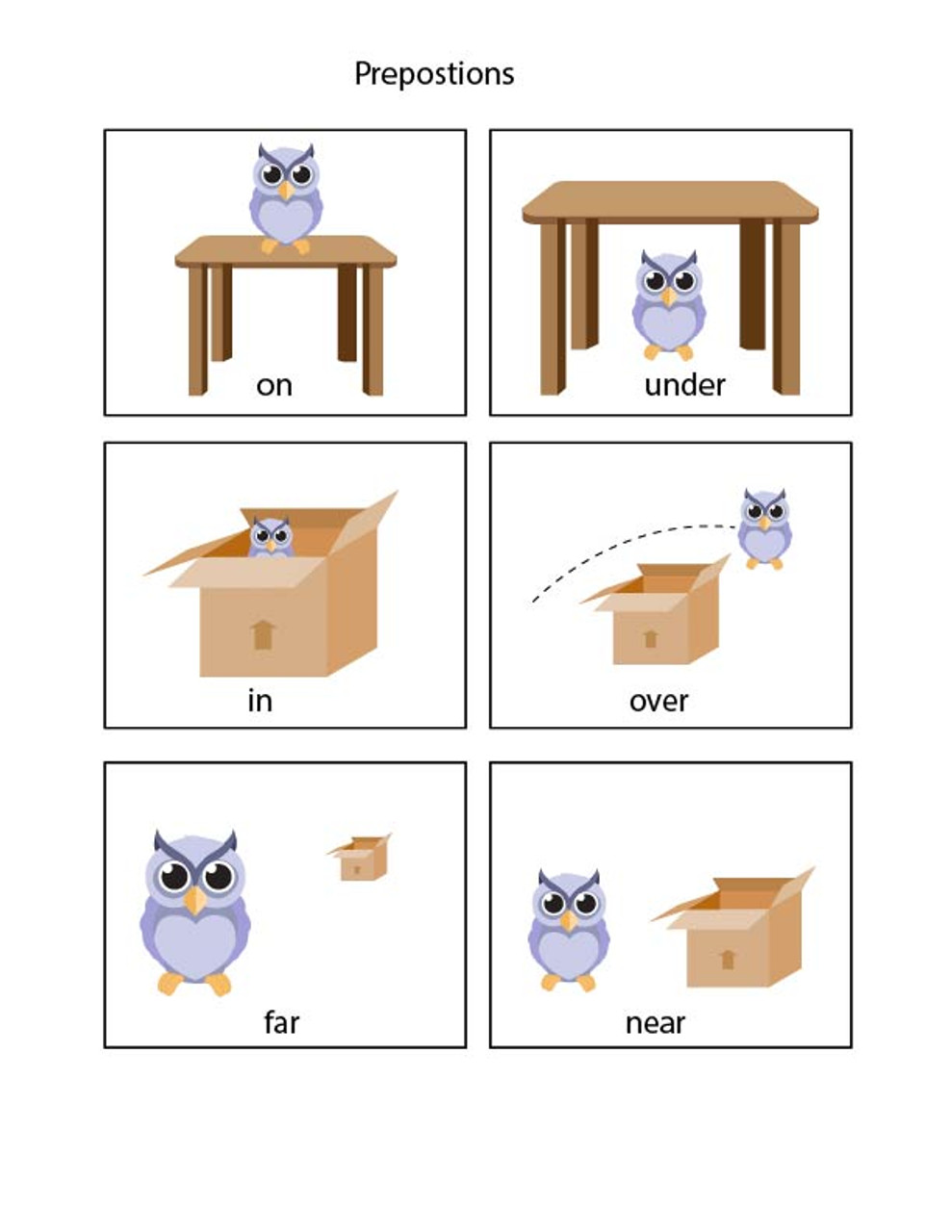 Prepostions

on

under

in

over

far

near