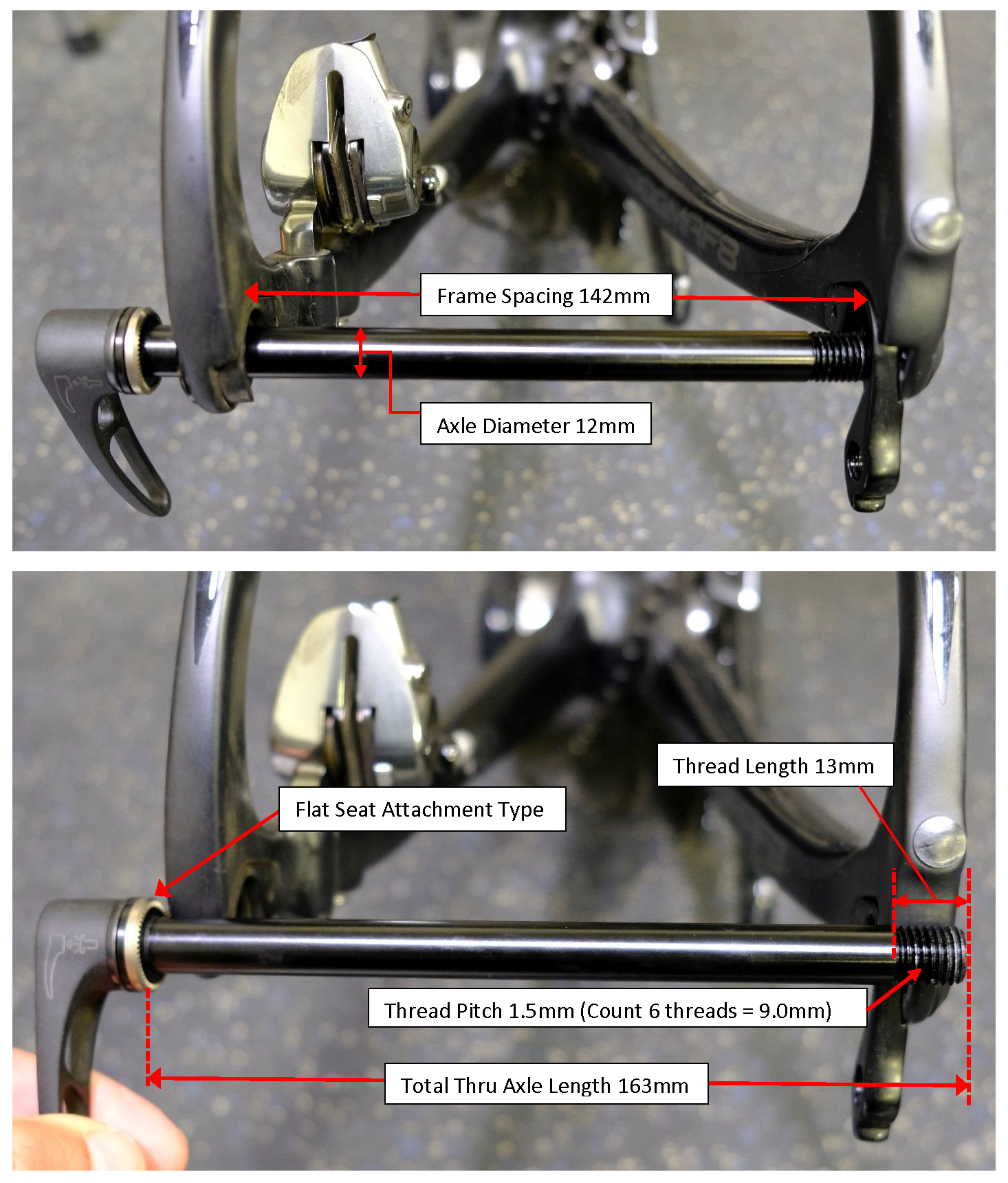 Frame Spacing 142mm

Axle Diameter 12mm

Thread Length 13mm

Flat Seat Attachment Type

Thread Pitch 1.5mm (Count 6 threads = 9.0mm)

Total Thru Axle Length 163mm