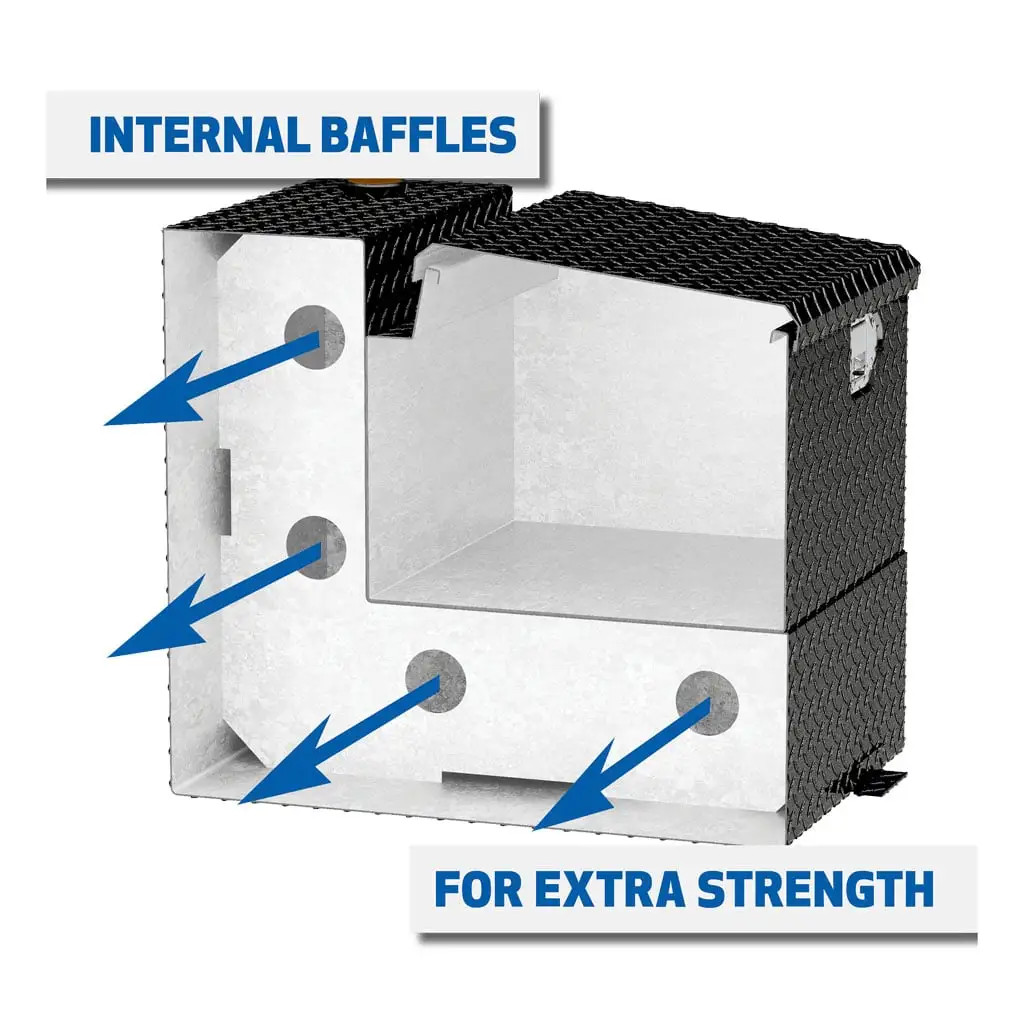 INTERNAL BAFFLES

FOR EXTRA STRENGTH