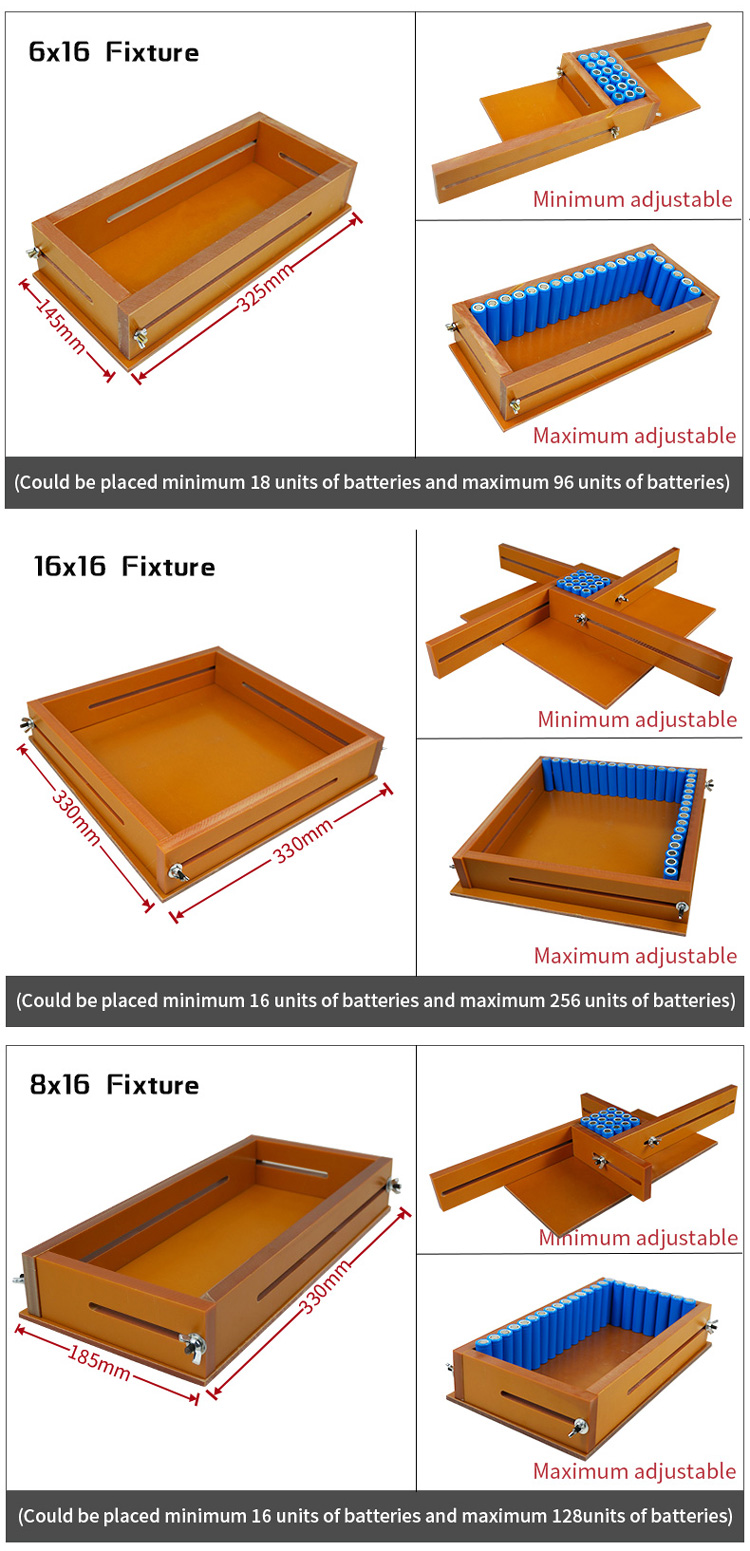 6x16 Fixture

145mm

325mm

Minimum adjustable

Maximum adjustable

(Could be placed minimum 18 units of batteries and maximum 96 units of batteries)

16x16 Fixture

330mm

330mm

Minimum adjustable

Maximum adjustable

(Could be placed minimum 16 units of batteries and maximum 256 units of batteries)

8x16 Fixture

185mm

330mm

Minimum adjustable

Maximum adjustable

(Could be placed minimum 16 units of batteries and maximum 128units of batteries)