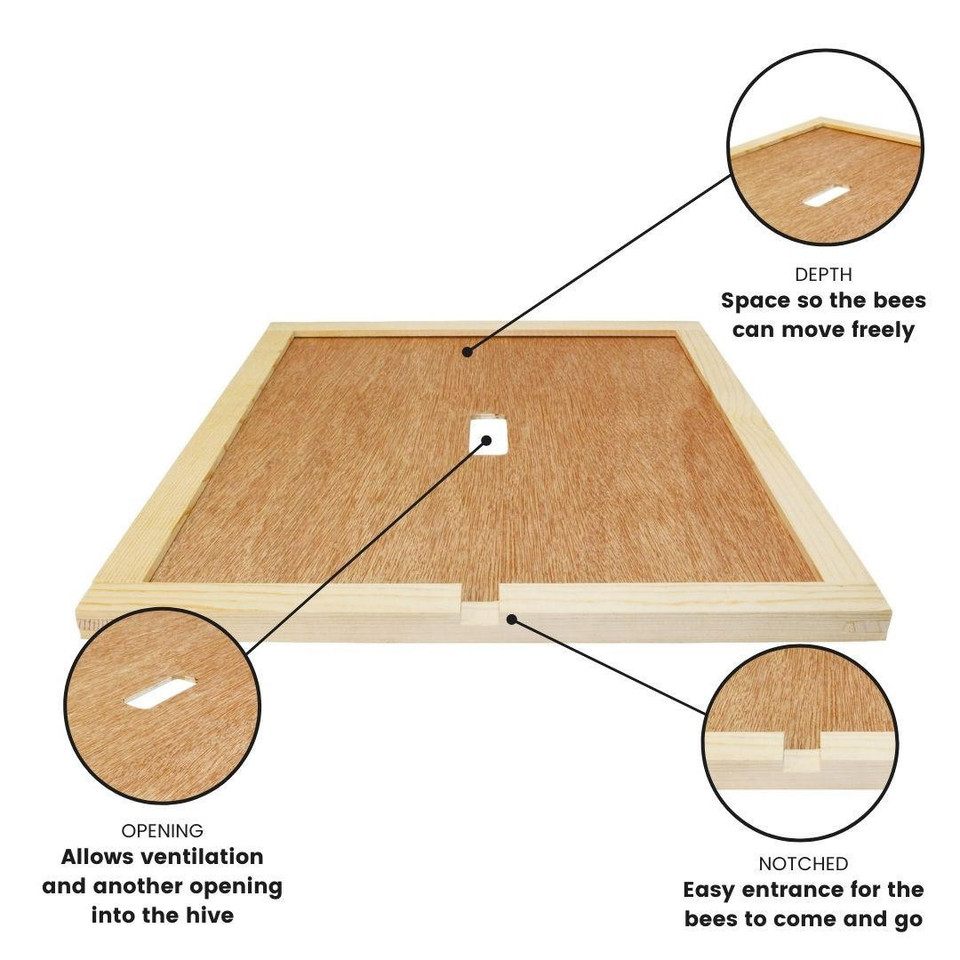 DEPTH
Space so the bees can move freely

OPENING
Allows ventilation and another opening into the hive

NOTCHED
Easy entrance for the bees to come and go