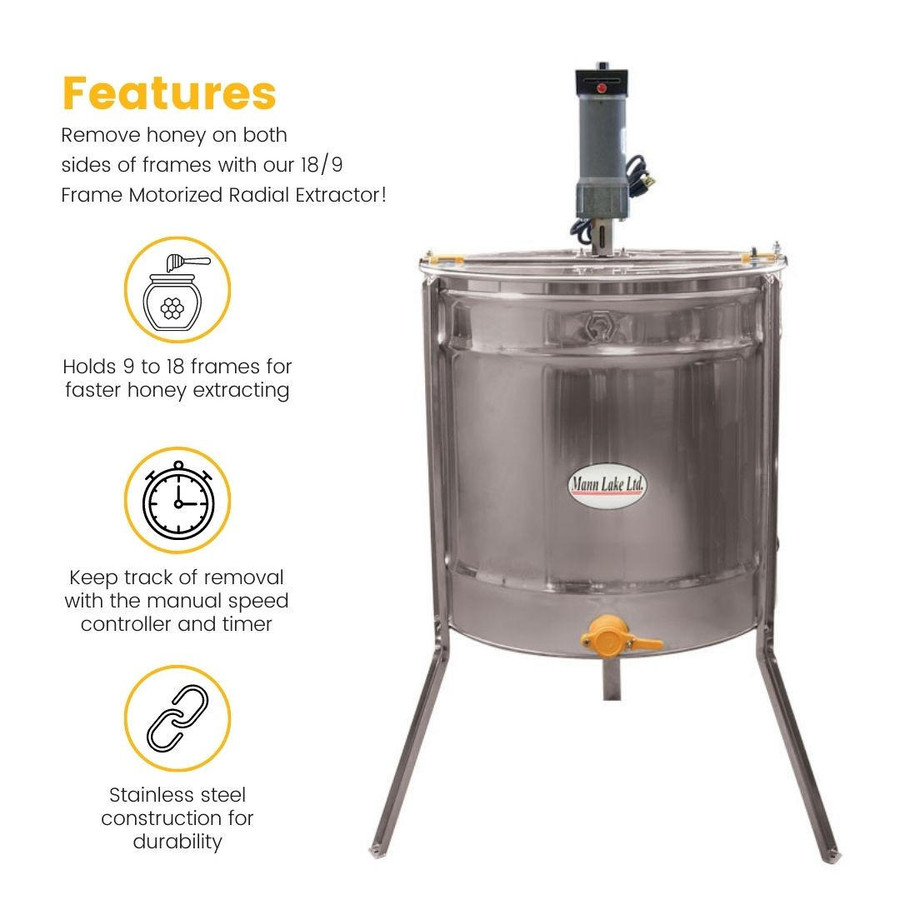 Features
Remove honey on both sides of frames with our 18/9 Frame Motorized Radial Extractor!

Holds 9 to 18 frames for faster honey extracting

Keep track of removal with the manual speed controller and timer

Stainless steel construction for durability

Mann Lake Ltd.