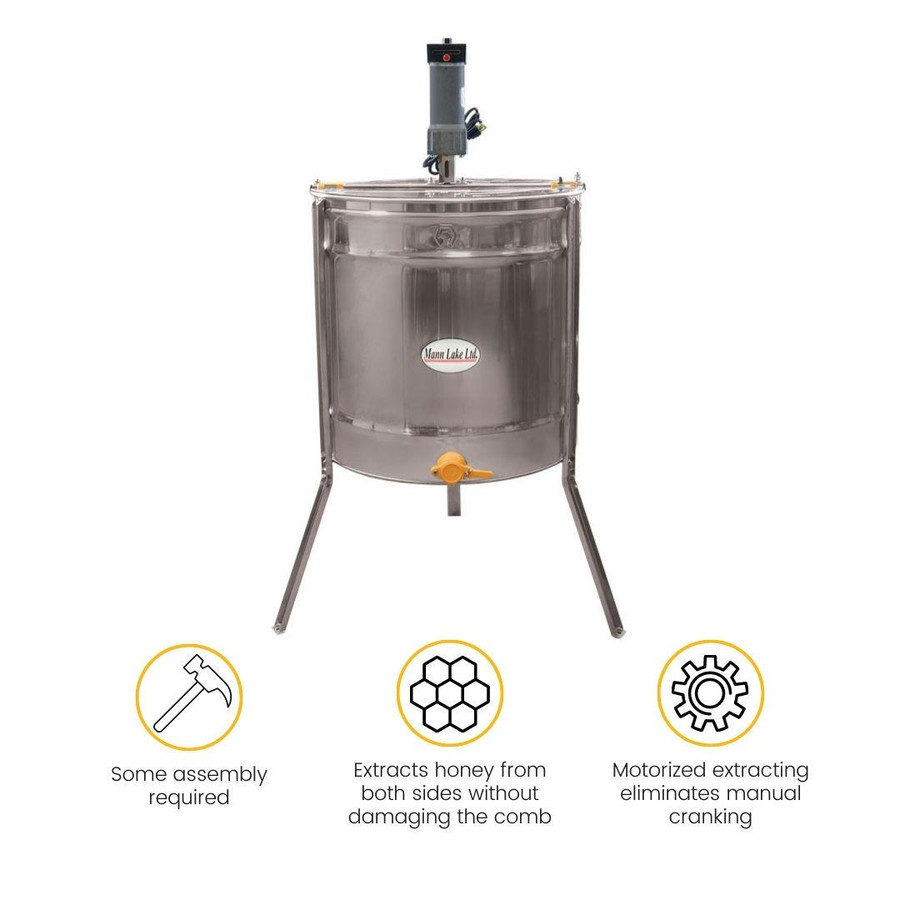 Mann Lake Ltd.

Some assembly required

Extracts honey from both sides without damaging the comb

Motorized extracting eliminates manual cranking