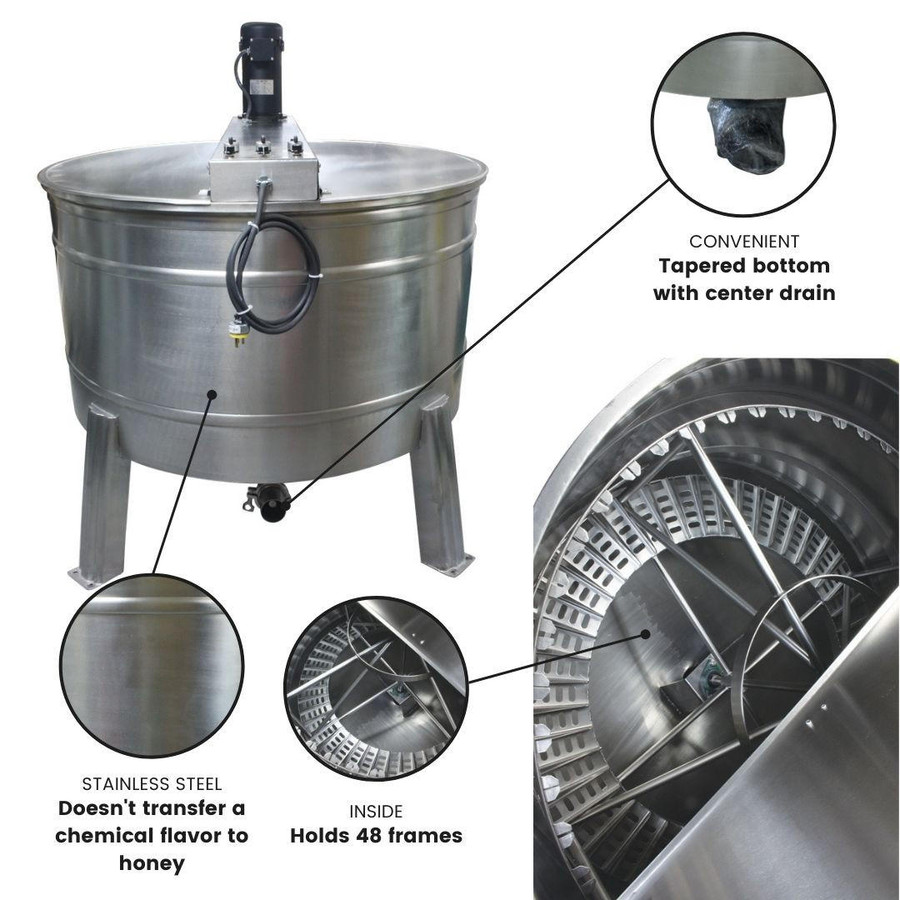 CONVENIENT
Tapered bottom with center drain

STAINLESS STEEL
Doesn't transfer a chemical flavor to honey

INSIDE
Holds 48 frames