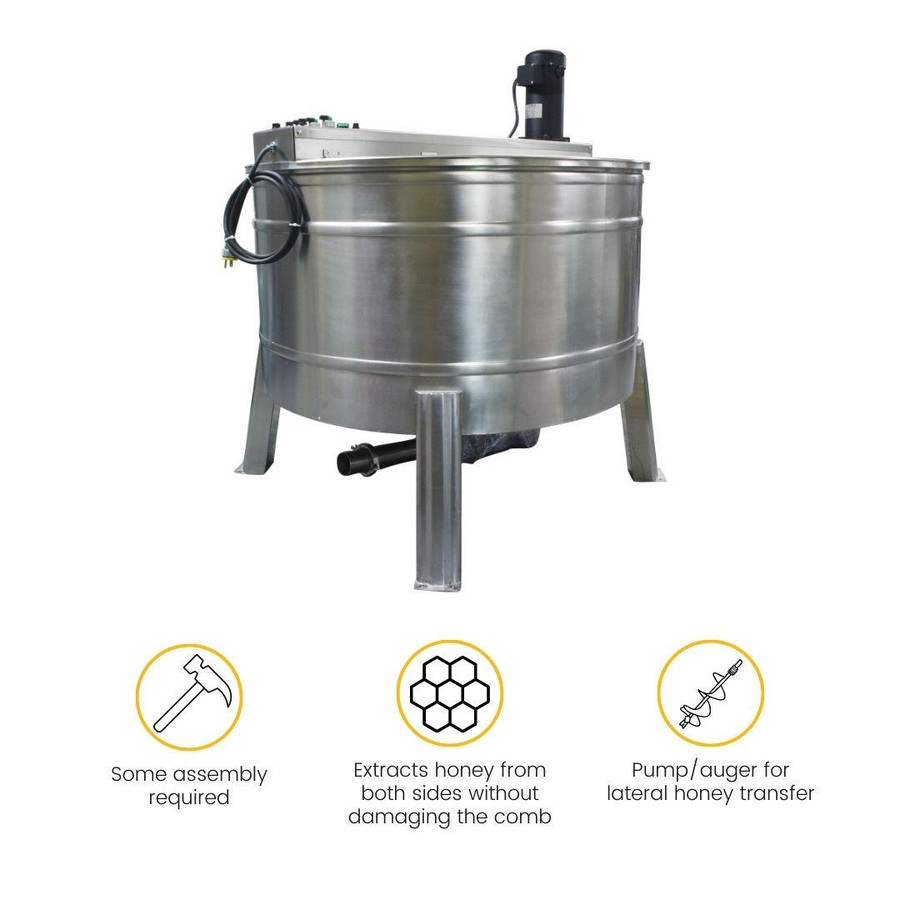 Some assembly required

Extracts honey from both sides without damaging the comb

Pump/auger for lateral honey transfer