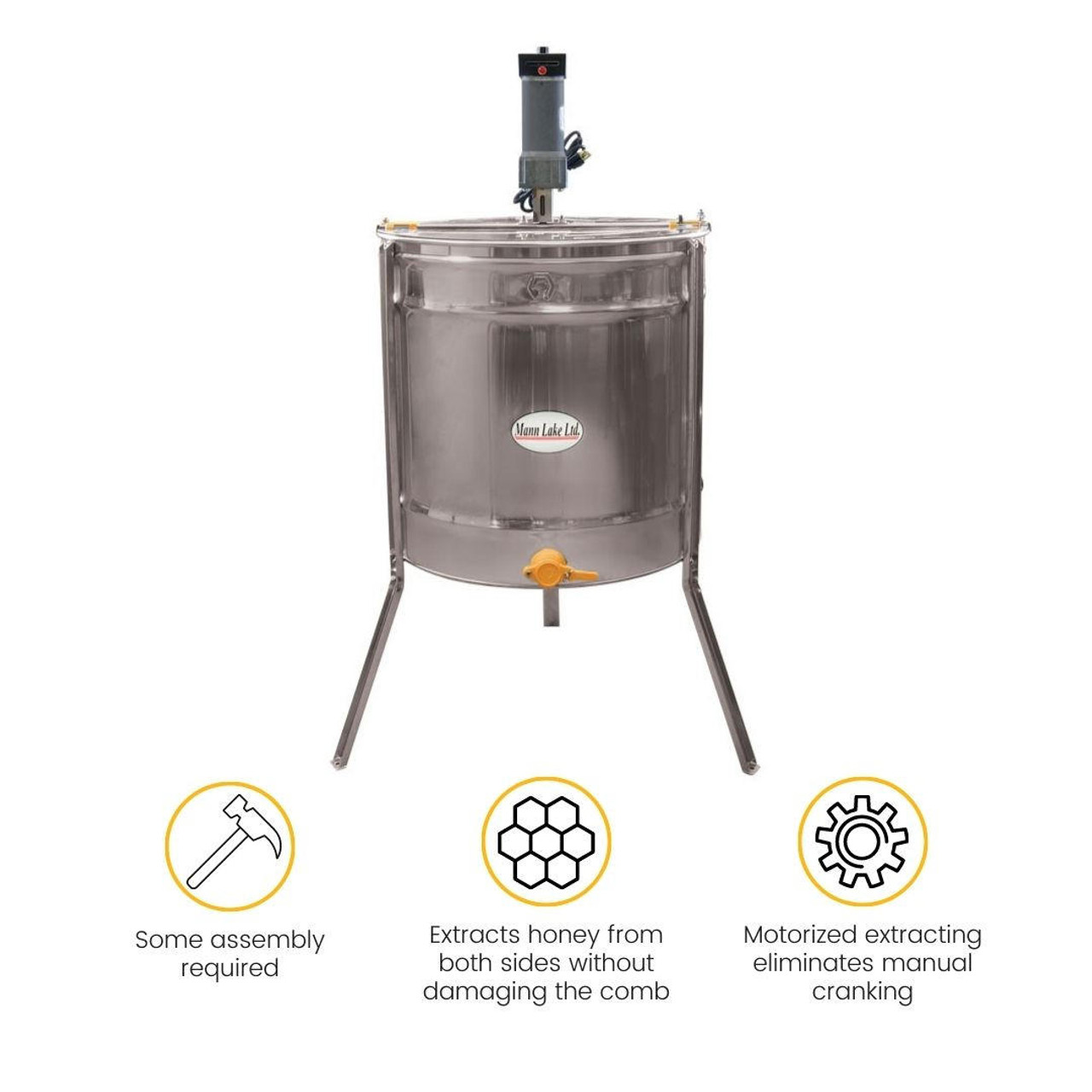 Mann Lake Ltd.

Some assembly required

Extracts honey from both sides without damaging the comb

Motorized extracting eliminates manual cranking