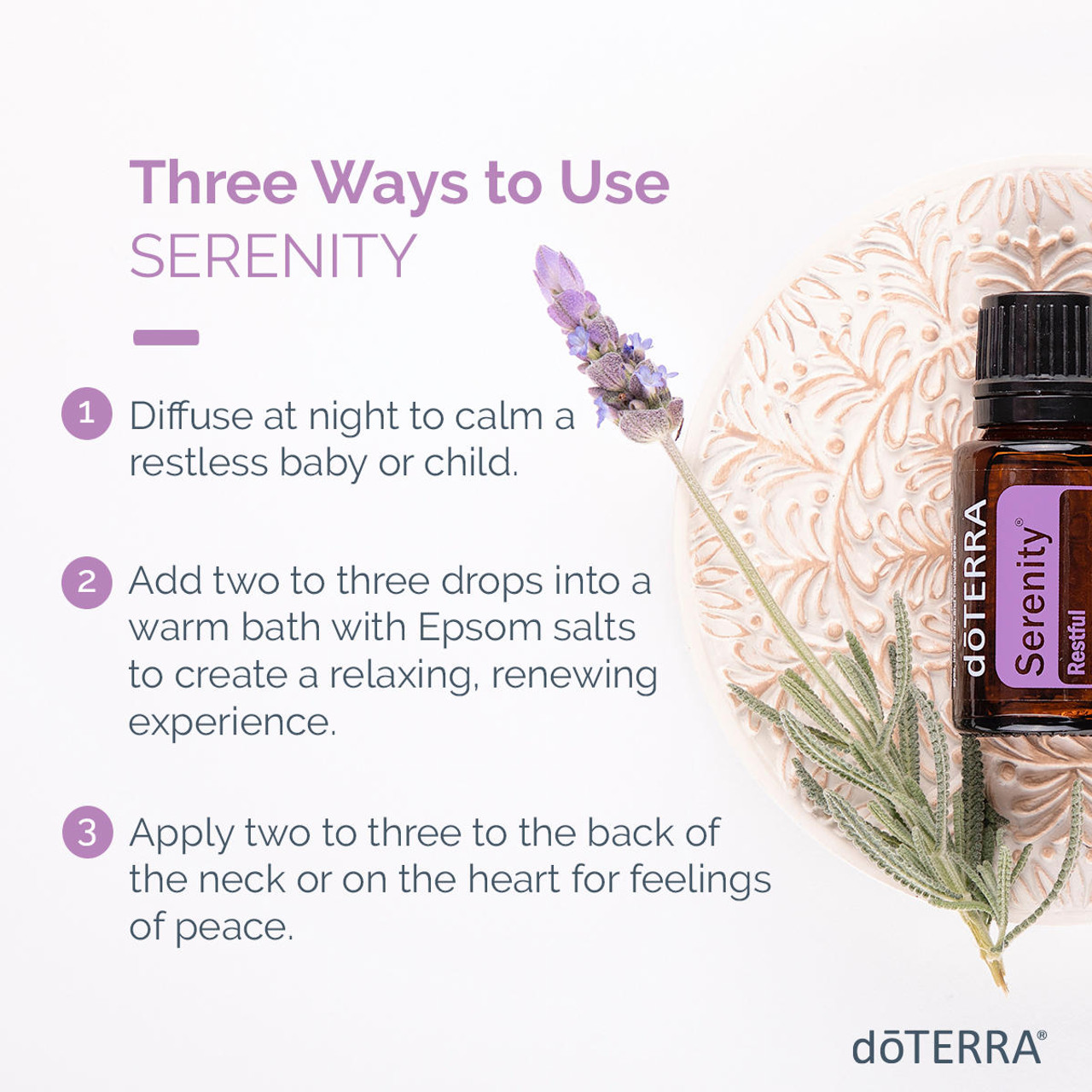 Three Ways to Use
SERENITY

1 Diffuse at night to calm a restless baby or child.

2 Add two to three drops into a warm bath with Epsom salts to create a relaxing, renewing experience.

3 Apply two to three to the back of the neck or on the heart for feelings of peace.

dōTERRA
Serenity®
Restful

dōTERRA®