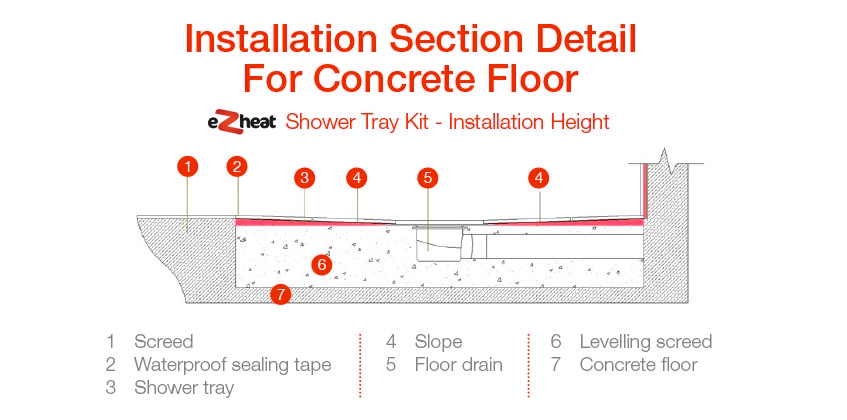 Installation Section Detail For Concrete Floor

eZheat Shower Tray Kit - Installation Height

1 2 3 4 5 4

6

7

1 Screed
2 Waterproof sealing tape
3 Shower tray

4 Slope
5 Floor drain

6 Levelling screed
7 Concrete floor