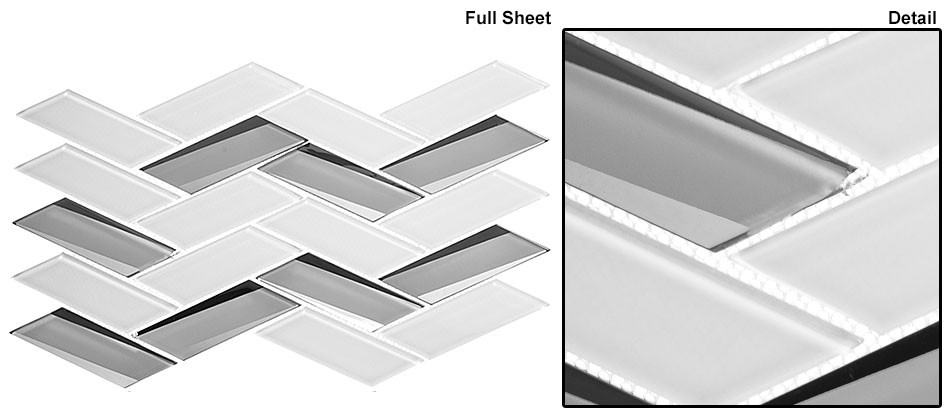 Full Sheet

Detail