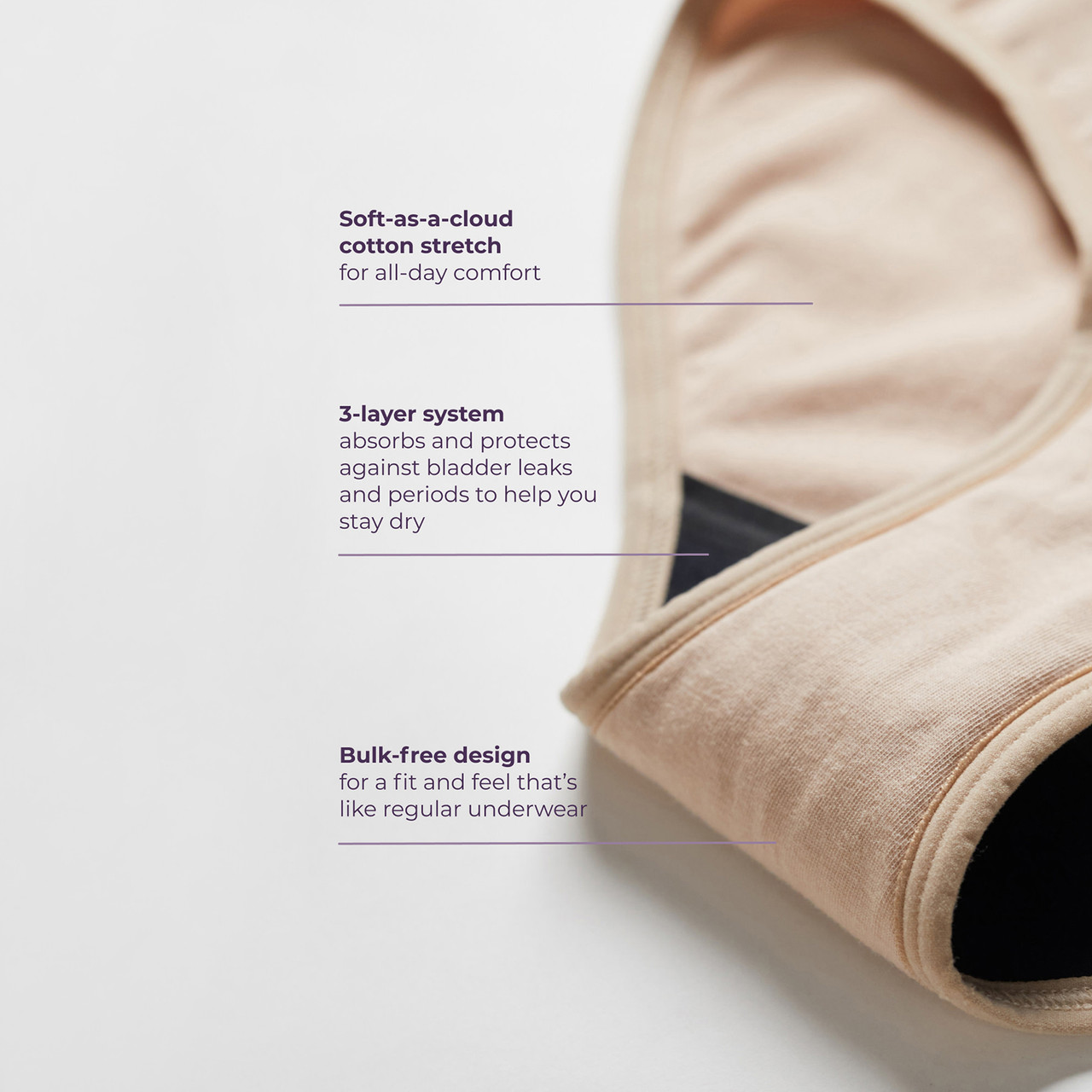 Soft-as-a-cloud cotton stretch
for all-day comfort

3-layer system
absorbs and protects against bladder leaks and periods to help you stay dry

Bulk-free design
for a fit and feel that's like regular underwear